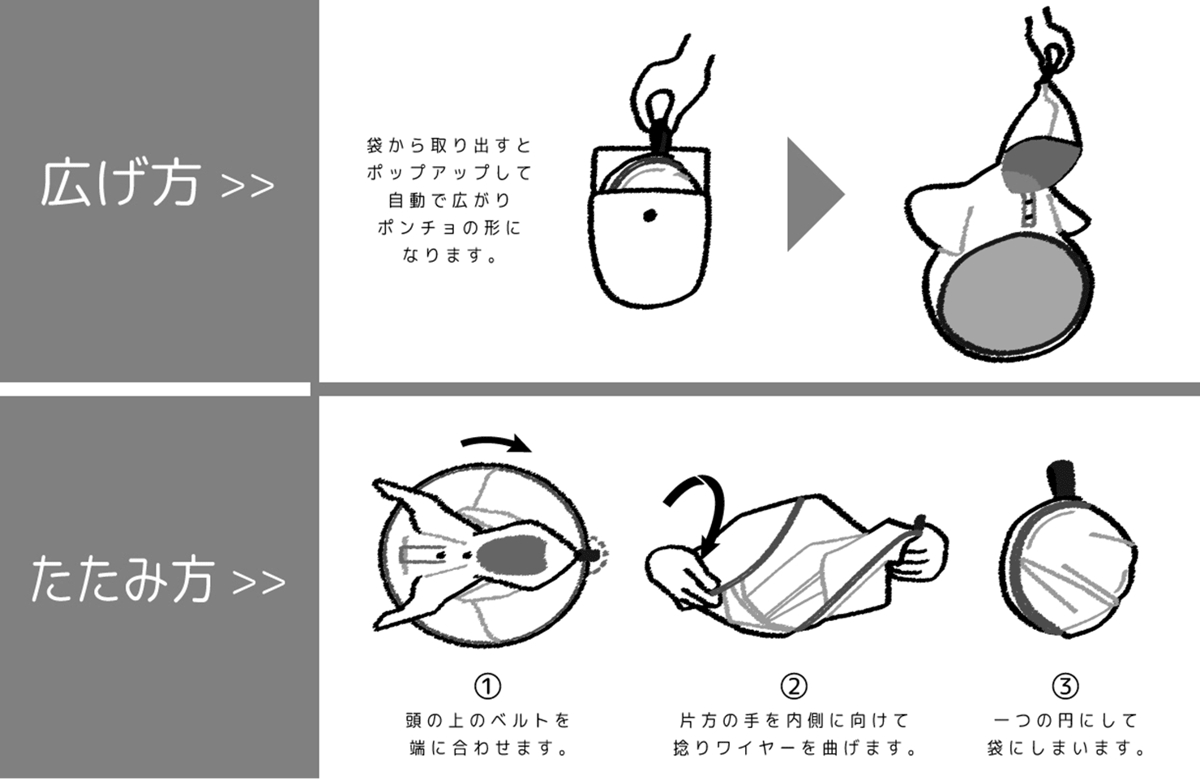 広げ方 >>

袋から取り出すと
ポップアップして
自動で広がり
ポンチョの形に
なります。

たたみ方 >>

①
頭の上のベルトを
端に合わせます。

②
片方の手を内側に向けて
捻りワイヤーを曲げます。

③
一つの円にして
袋にしまいます。