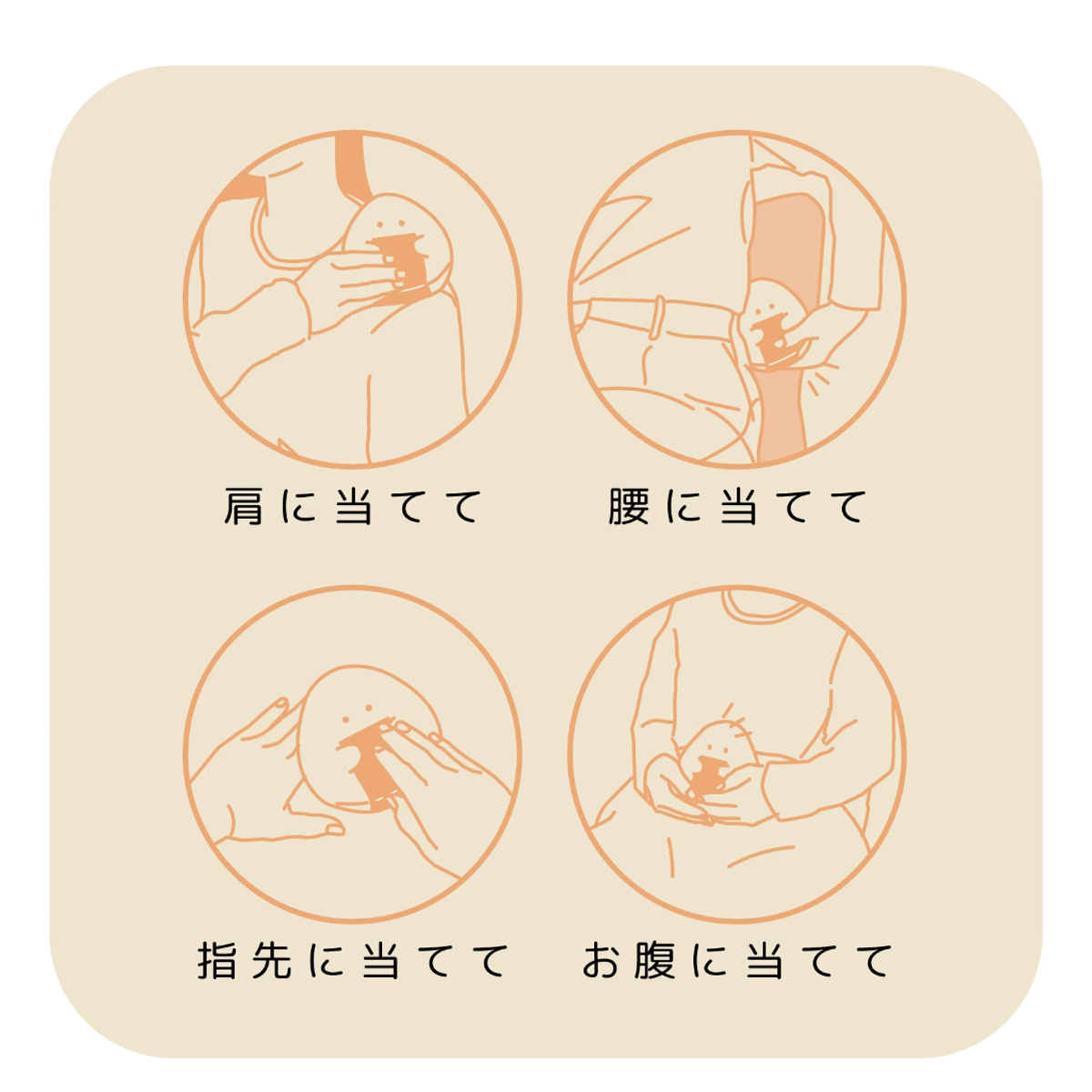 肩に当てて

腰に当てて

指先に当てて

お腹に当てて