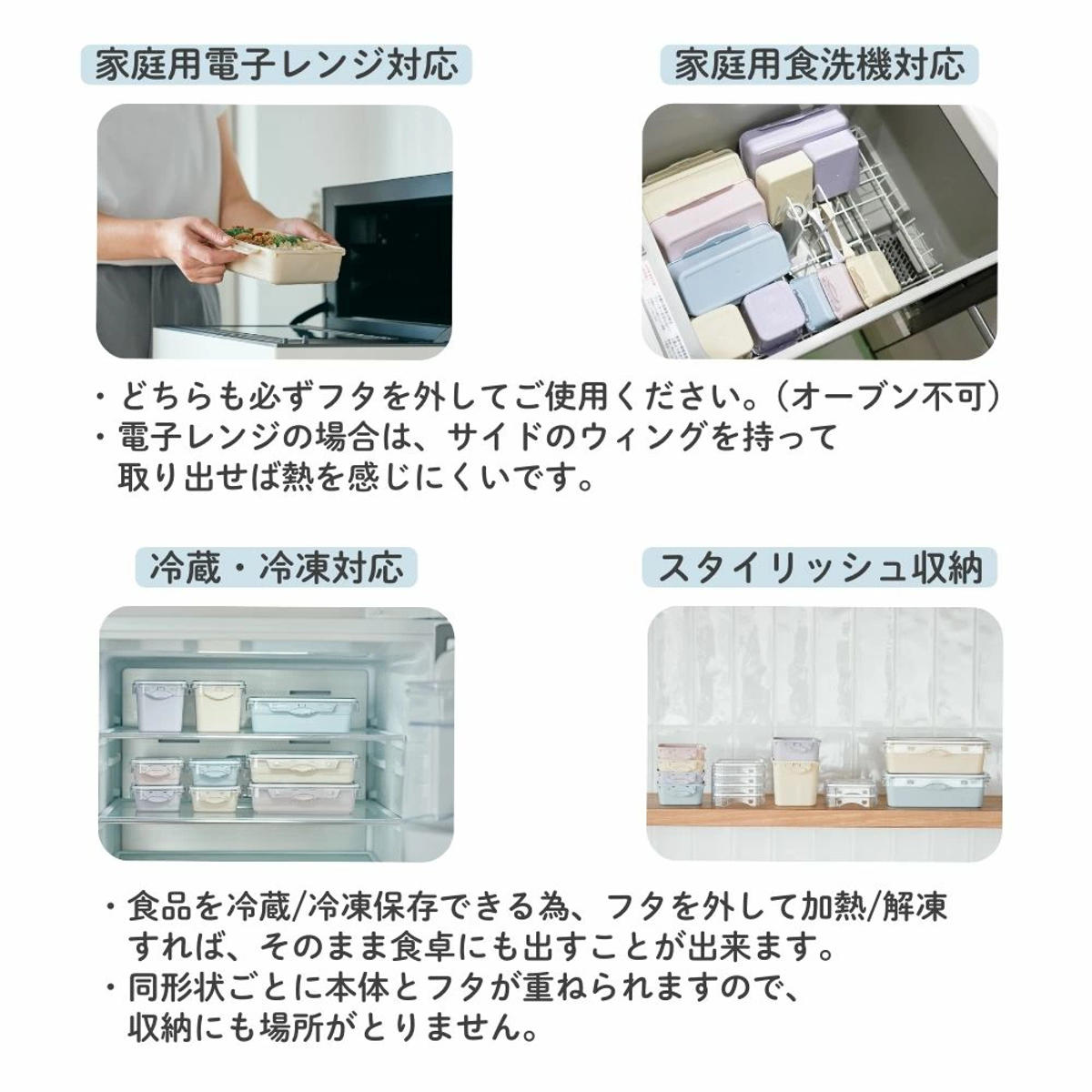 家庭用電子レンジ対応

家庭用食洗機対応

・どちらも必ずフタを外してご使用ください。(オーブン不可)
・電子レンジの場合は、サイドのウィングを持って取り出せば熱を感じにくいです。

冷蔵・冷凍対応

スタイリッシュ収納

・食品を冷蔵/冷凍保存できる為、フタを外して加熱/解凍すれば、そのまま食卓にも出すことが出来ます。
・同形状ごとに本体とフタが重ねられますので、収納にも場所がとりません。