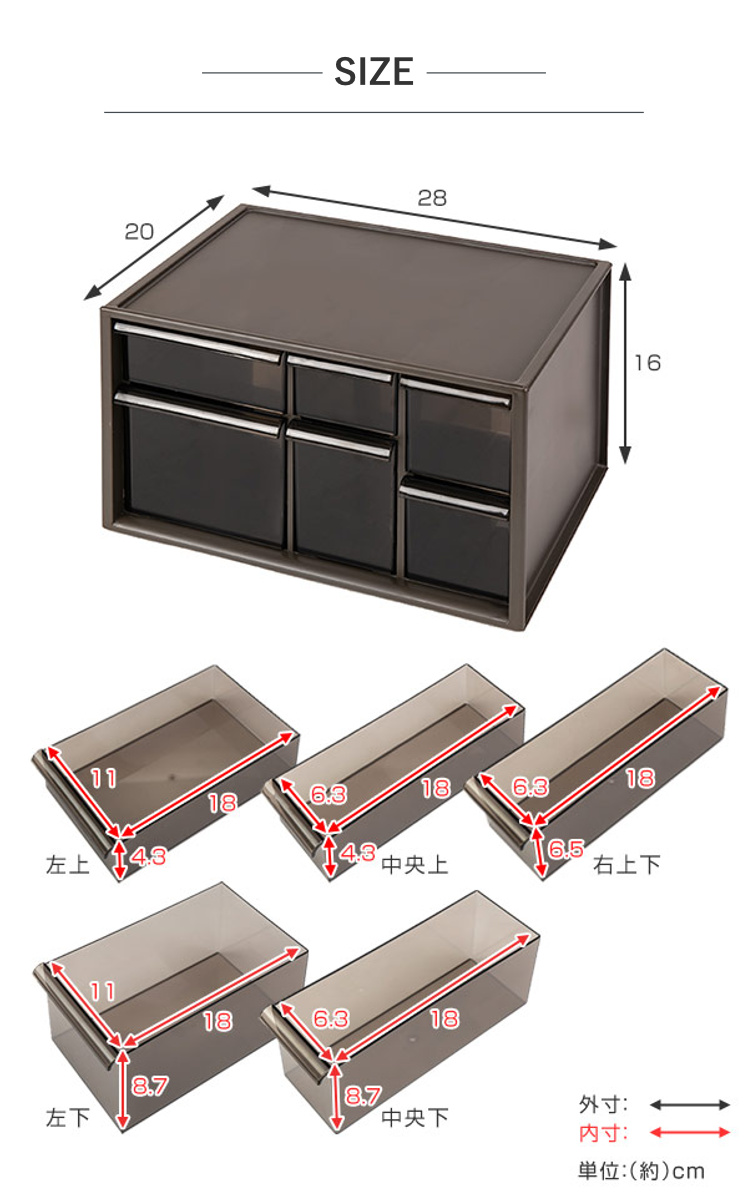 SIZE

20
28
16

11
18
4.3
左上

6.3
18
4.3
中央上

6.3
18
6.5
右上下

11
18
8.7
左下

6.3
18
8.7
中央下

外寸:
内寸:
単位:(約)cm