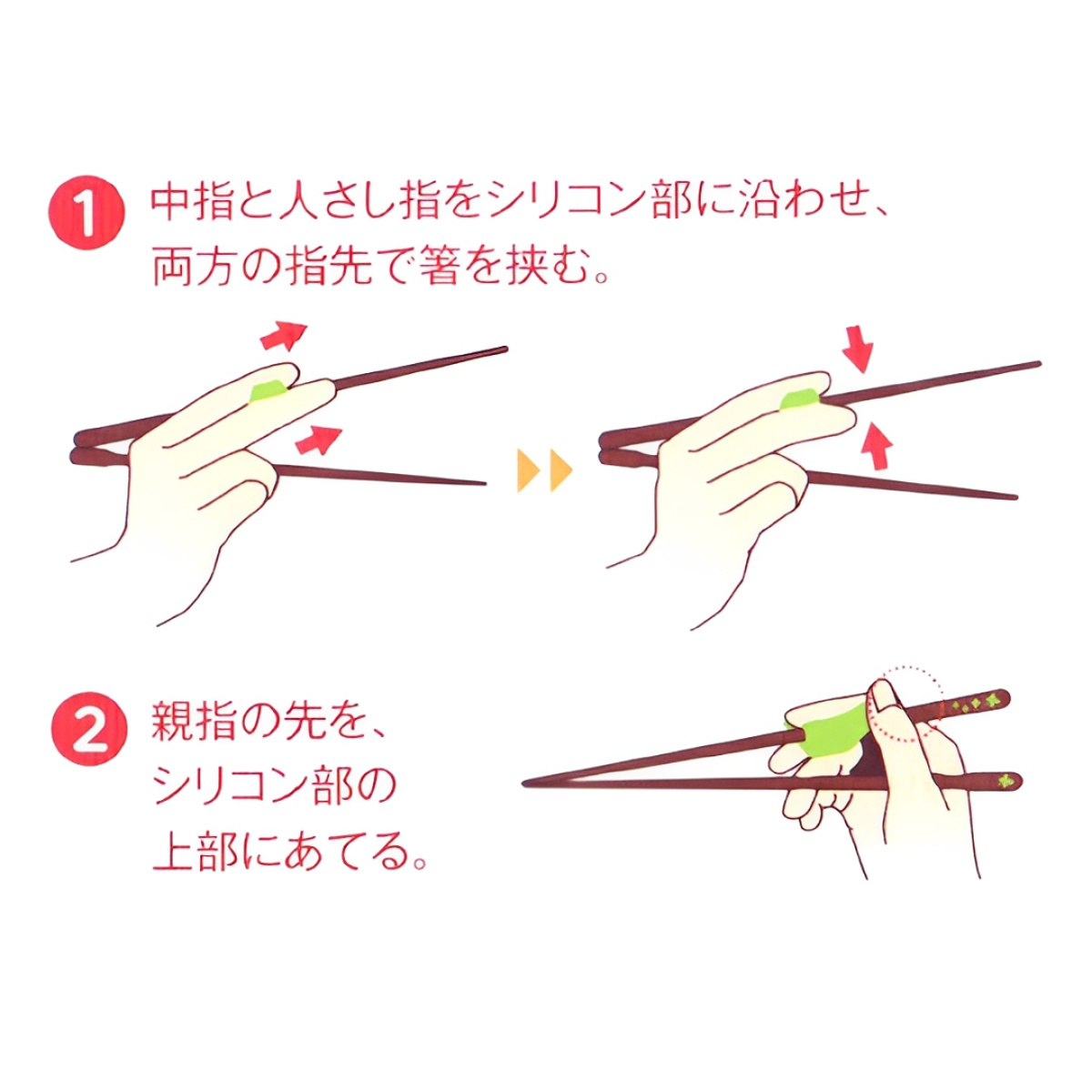 1 中指と人さし指をシリコン部に沿わせ、両方の指先で箸を挟む。

2 親指の先を、シリコン部の上部にあてる。