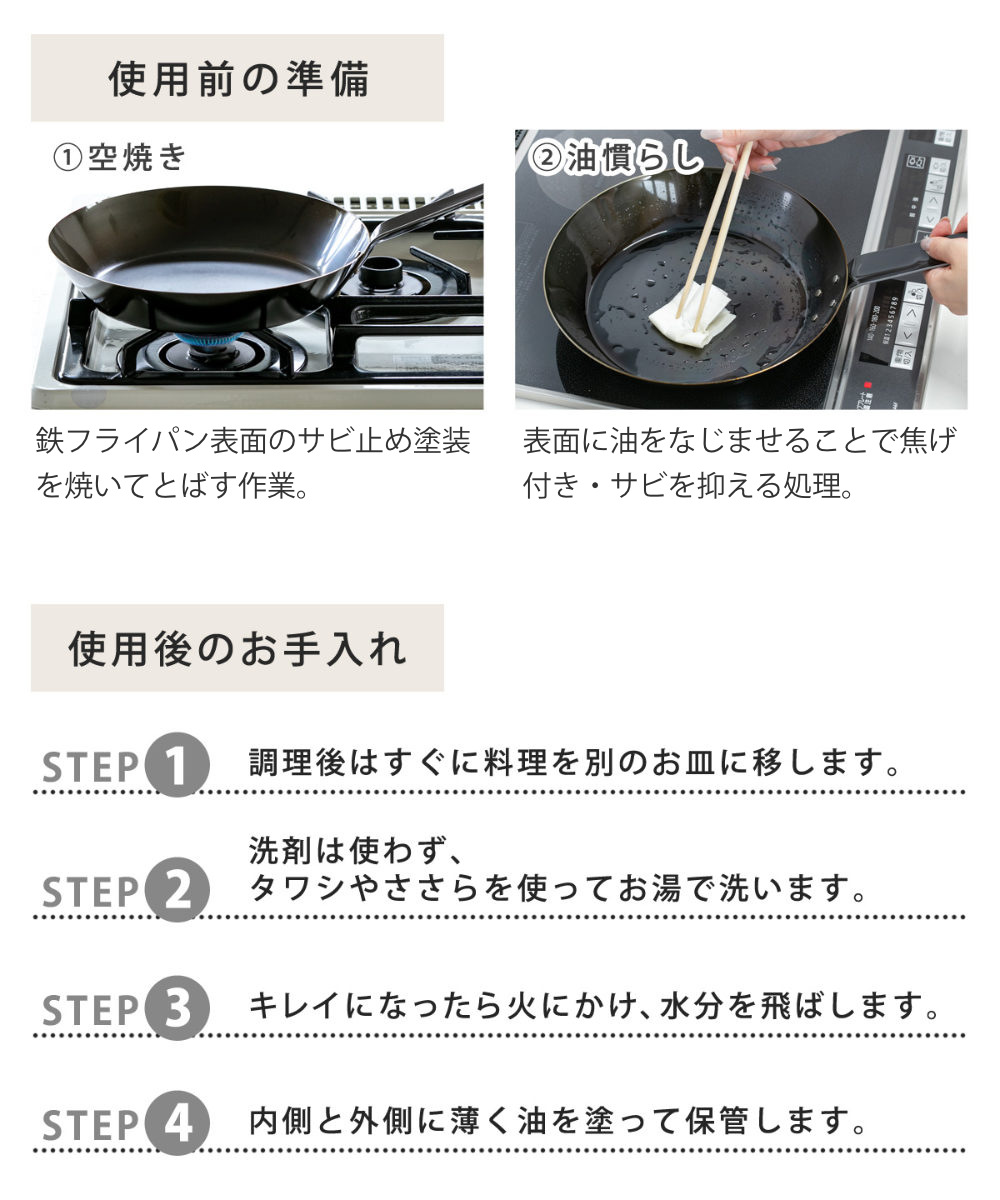 使用前の準備

①空焼き

鉄フライパン表面のサビ止め塗装を焼いてとばす作業。

②油慣らし

表面に油をなじませることで焦げ付き・サビを抑える処理。

使用後のお手入れ

STEP 1 調理後はすぐに料理を別のお皿に移します。

STEP 2 洗剤は使わず、タワシやささらを使ってお湯で洗います。

STEP 3 キレイになったら火にかけ、水分を飛ばします。

STEP 4 内側と外側に薄く油を塗って保管します。