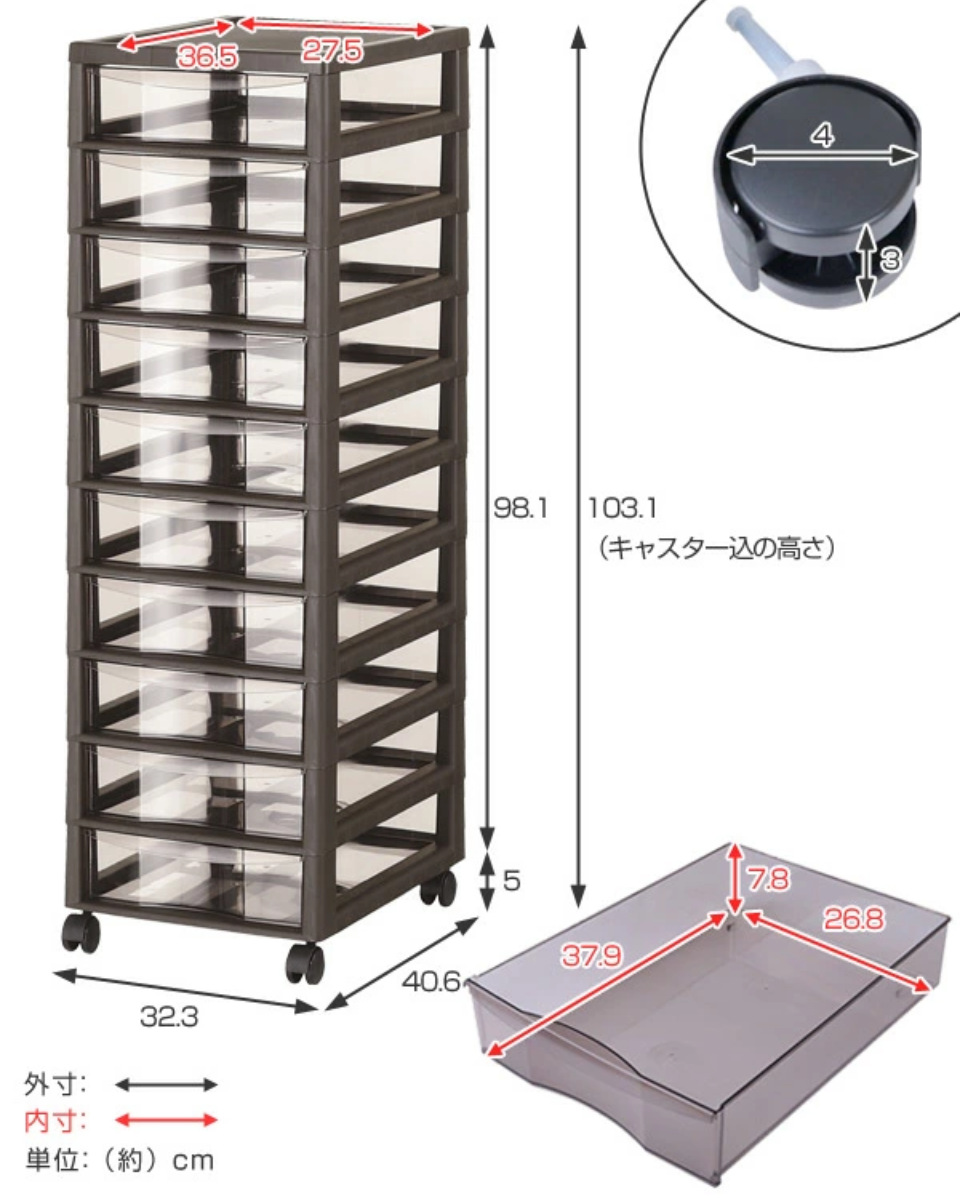 36.5
27.5
4
3
98.1
103.1
（キャスター込の高さ）
5
7.8
26.8
37.9
40.6
32.3

外寸:
内寸:
単位:（約）cm