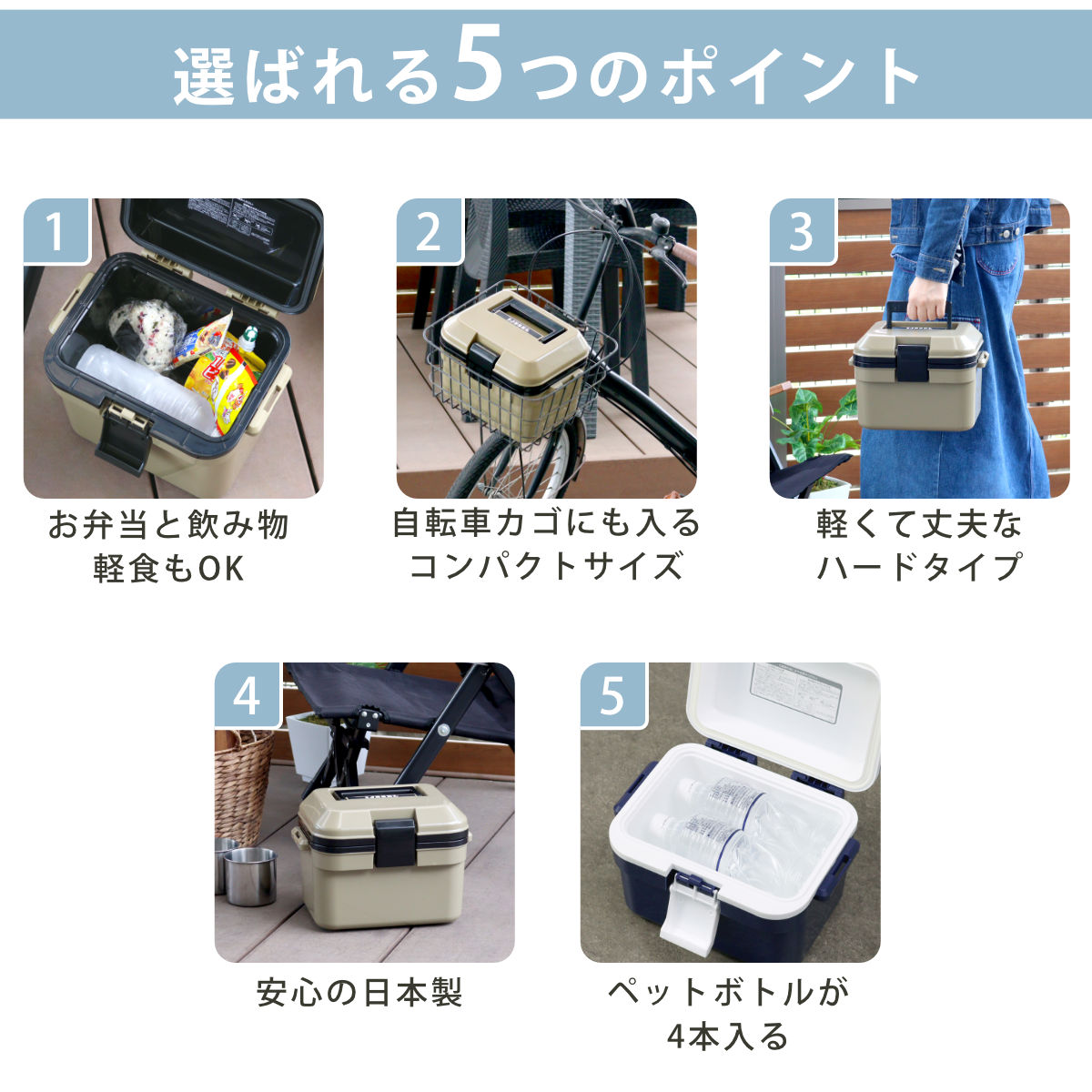 選ばれる5つのポイント

1

お弁当と飲み物
軽食もOK

2

自転車カゴにも入る
コンパクトサイズ

3

軽くて丈夫な
ハードタイプ

4

安心の日本製

5

ペットボトルが
4本入る