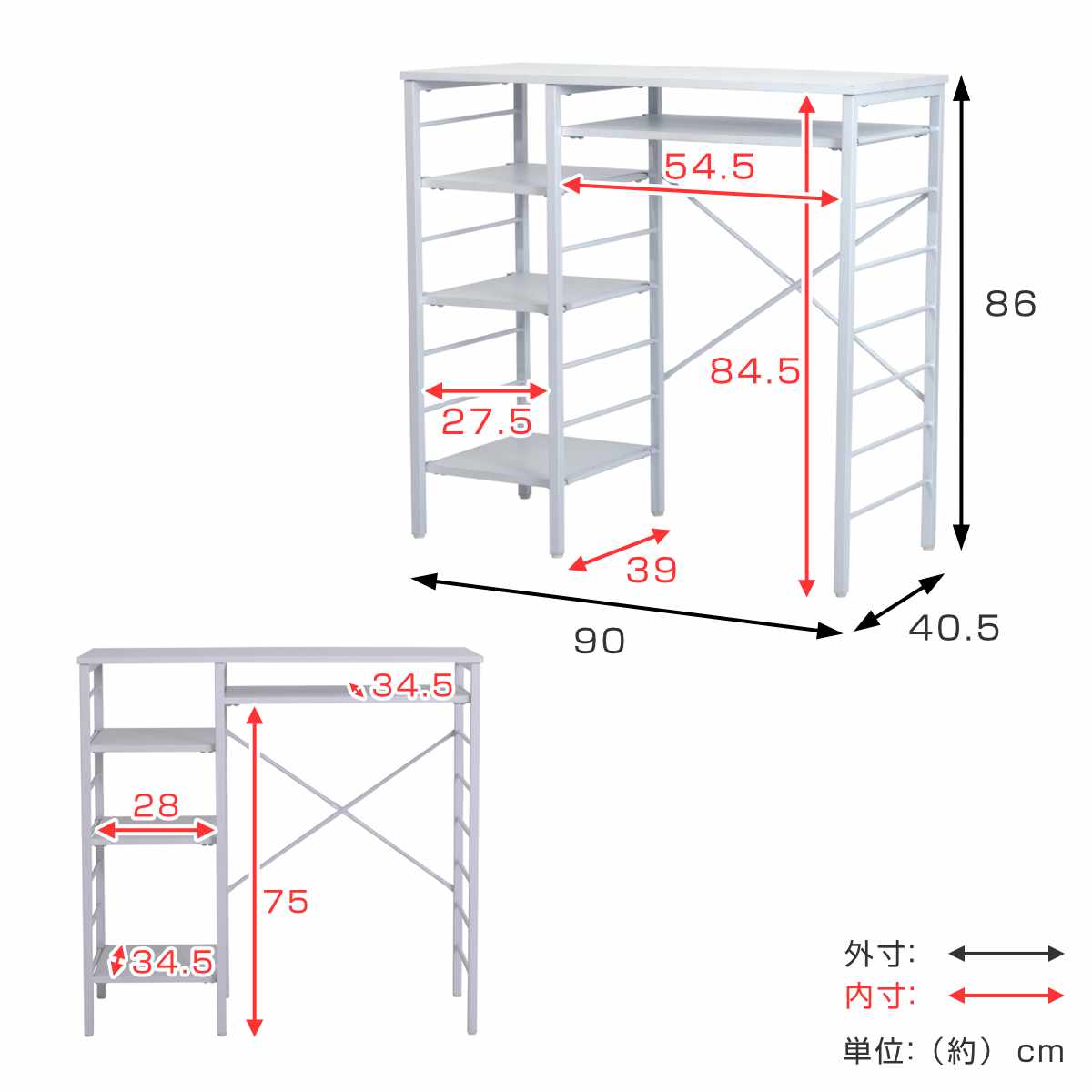 54.5

86

84.5

27.5

39

90

40.5

34.5

28

75

34.5

外寸:

内寸:

単位:（約） cm