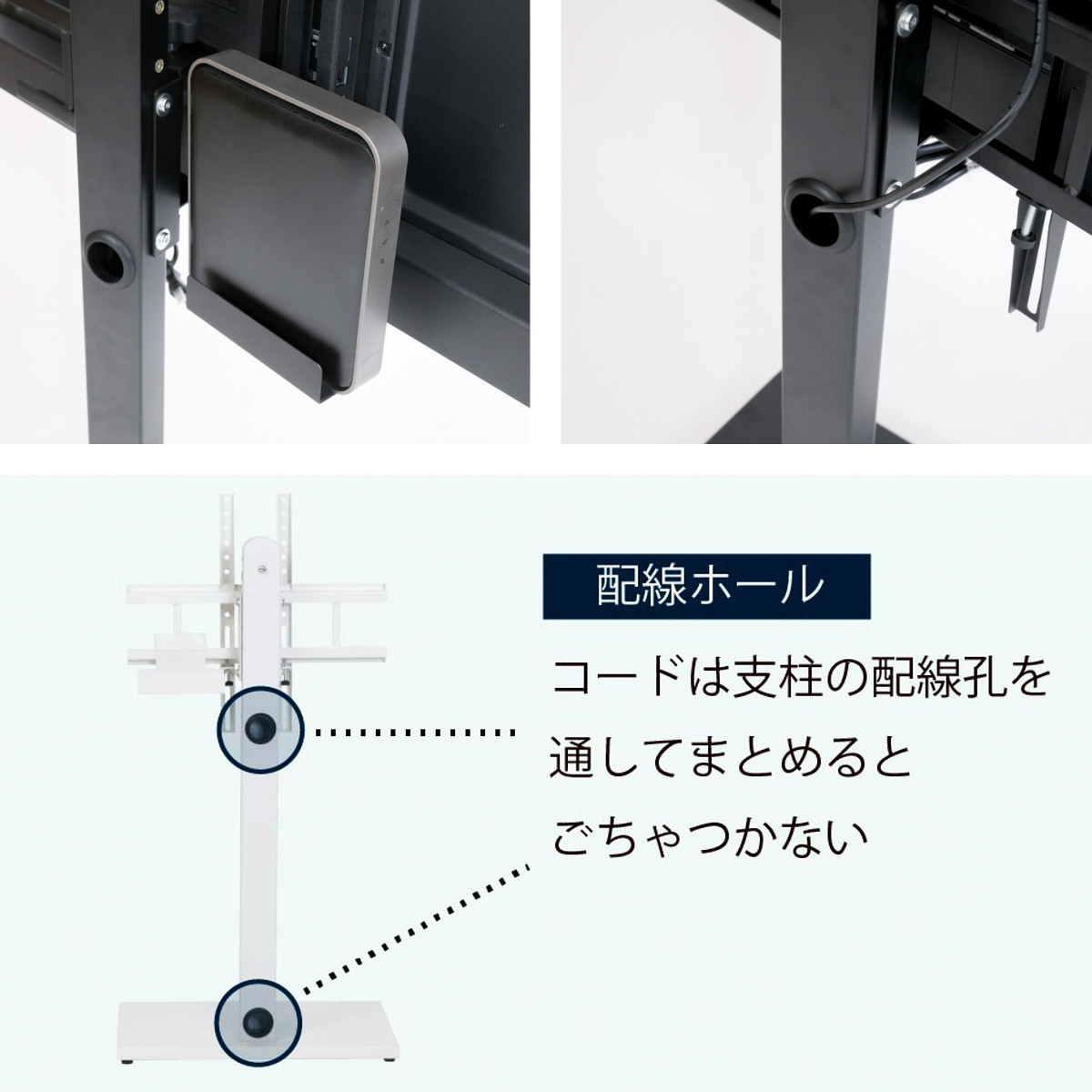 配線ホール

コードは支柱の配線孔を通してまとめるとごちゃつかない