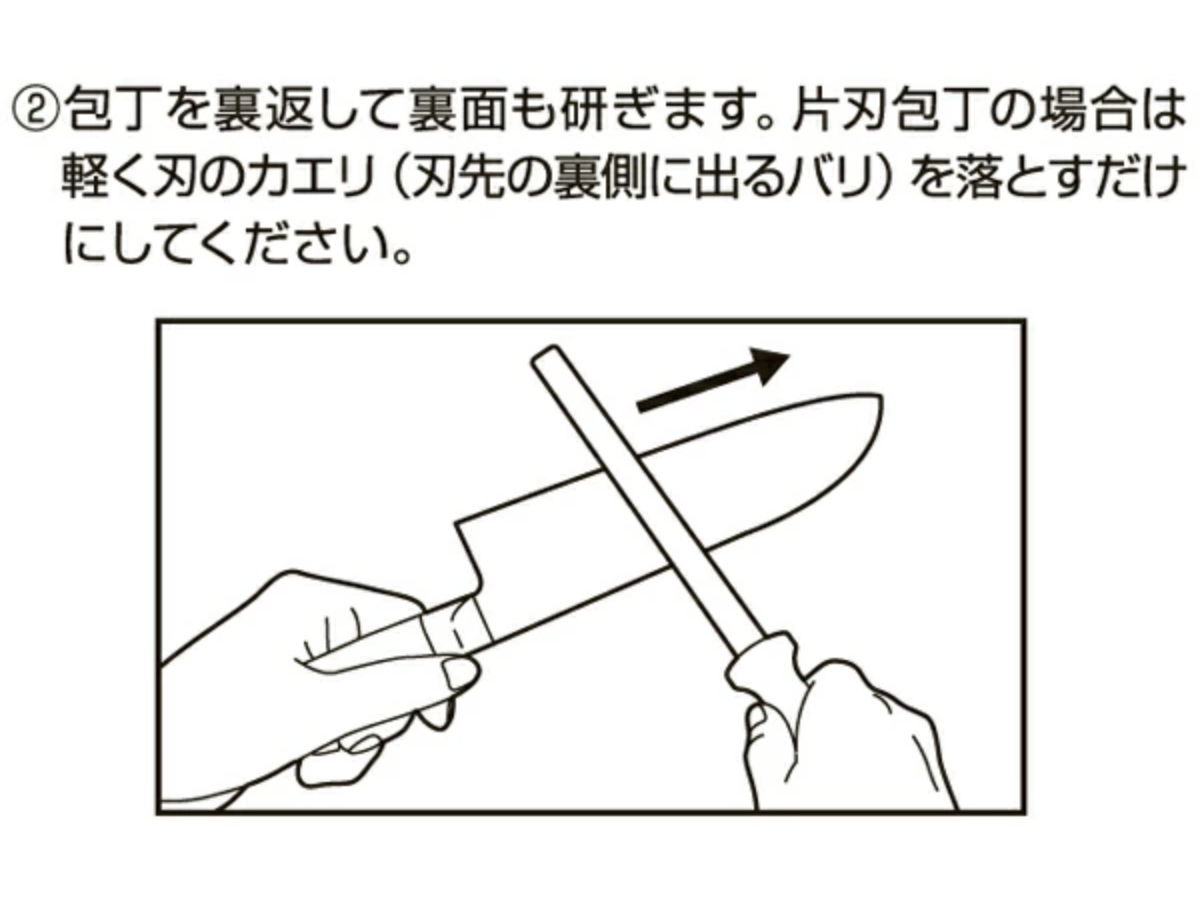 ②包丁を裏返して裏面も研ぎます。片刃包丁の場合は軽く刃のカエリ（刃先の裏側に出るバリ）を落とすだけにしてください。