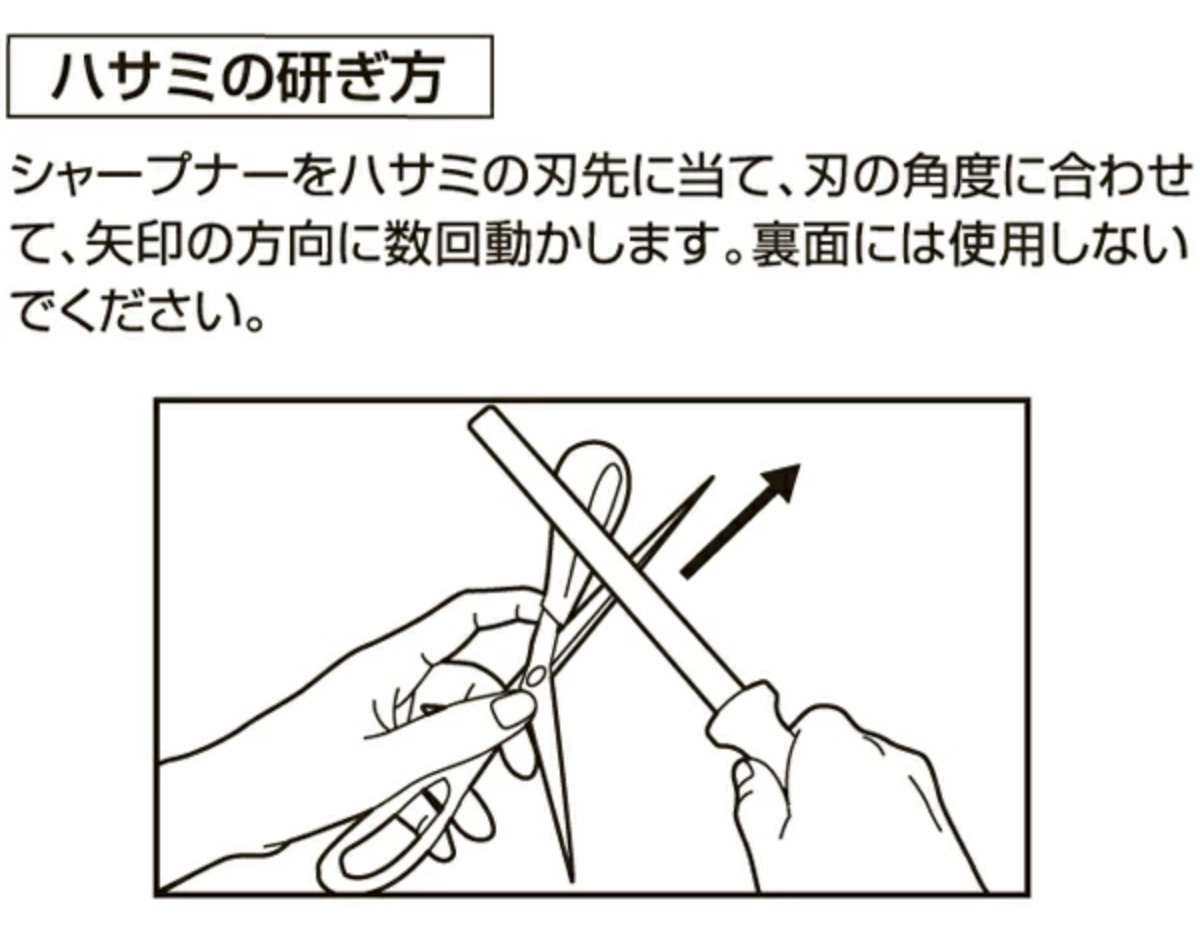 ハサミの研ぎ方

シャープナーをハサミの刃先に当て、刃の角度に合わせて、矢印の方向に数回動かします。裏面には使用しないでください。