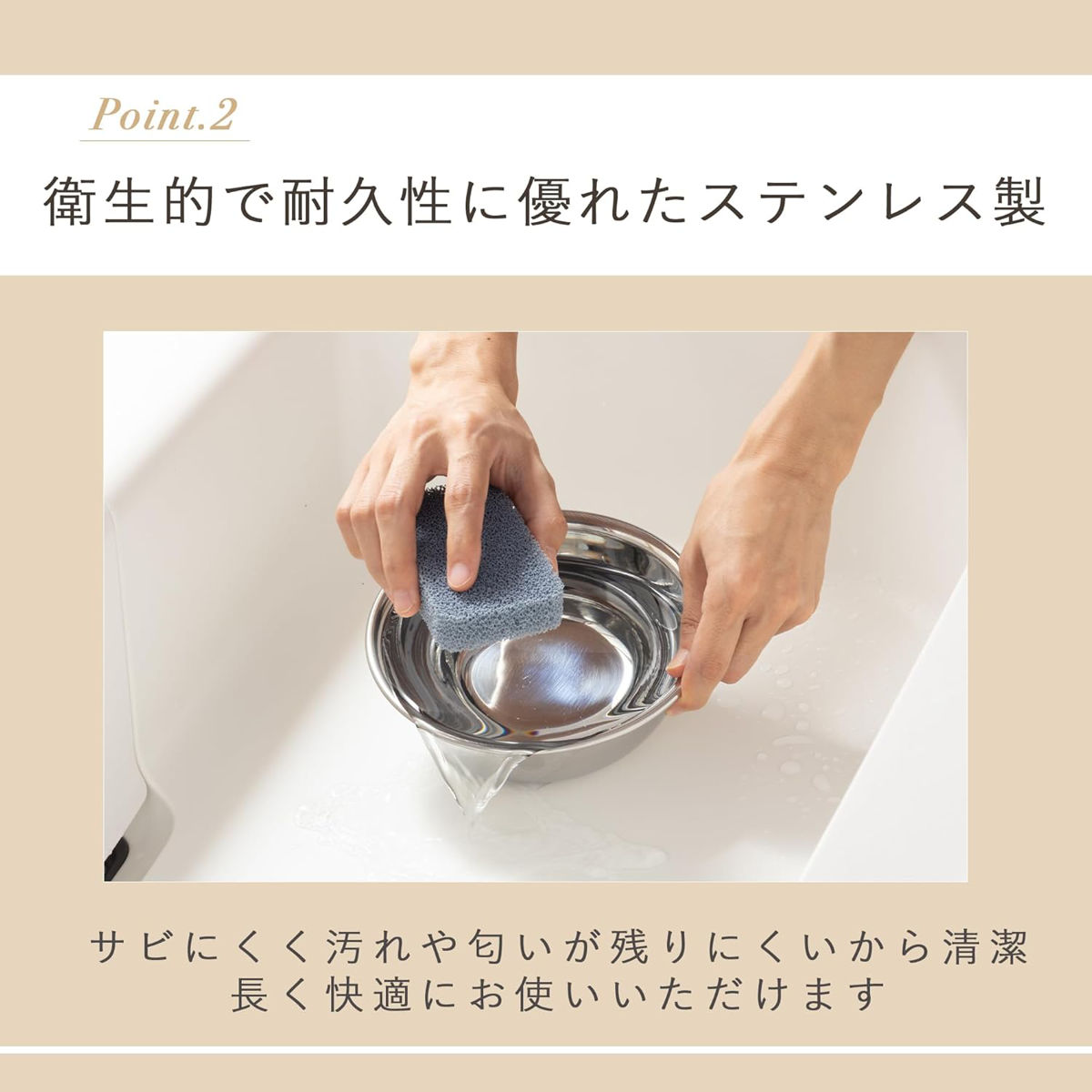 Point.2

衛生的で耐久性に優れたステンレス製

サビにくく汚れや匂いが残りにくいから清潔
長く快適にお使いいただけます