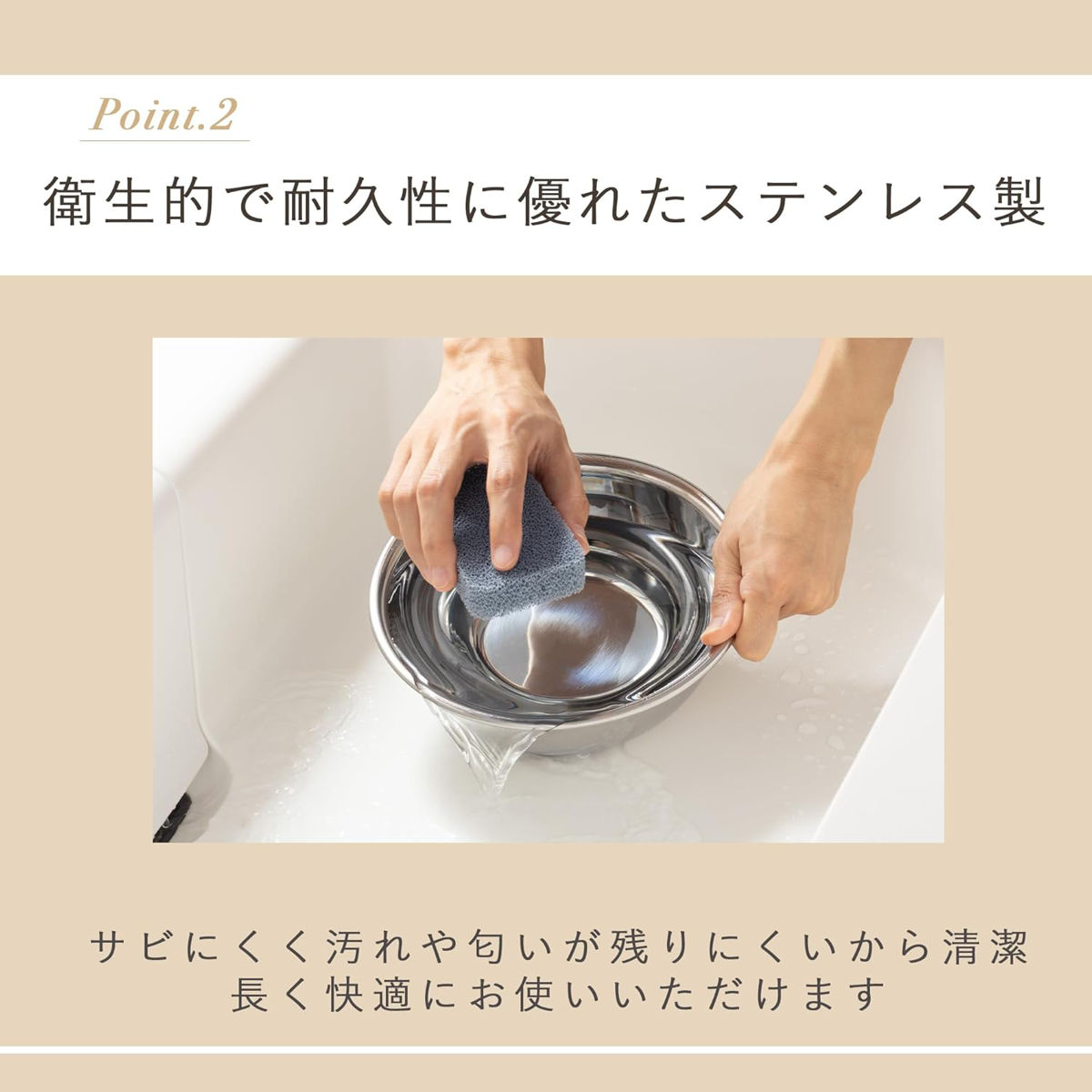 Point.2

衛生的で耐久性に優れたステンレス製

サビにくく汚れや匂いが残りにくいから清潔
長く快適にお使いいただけます