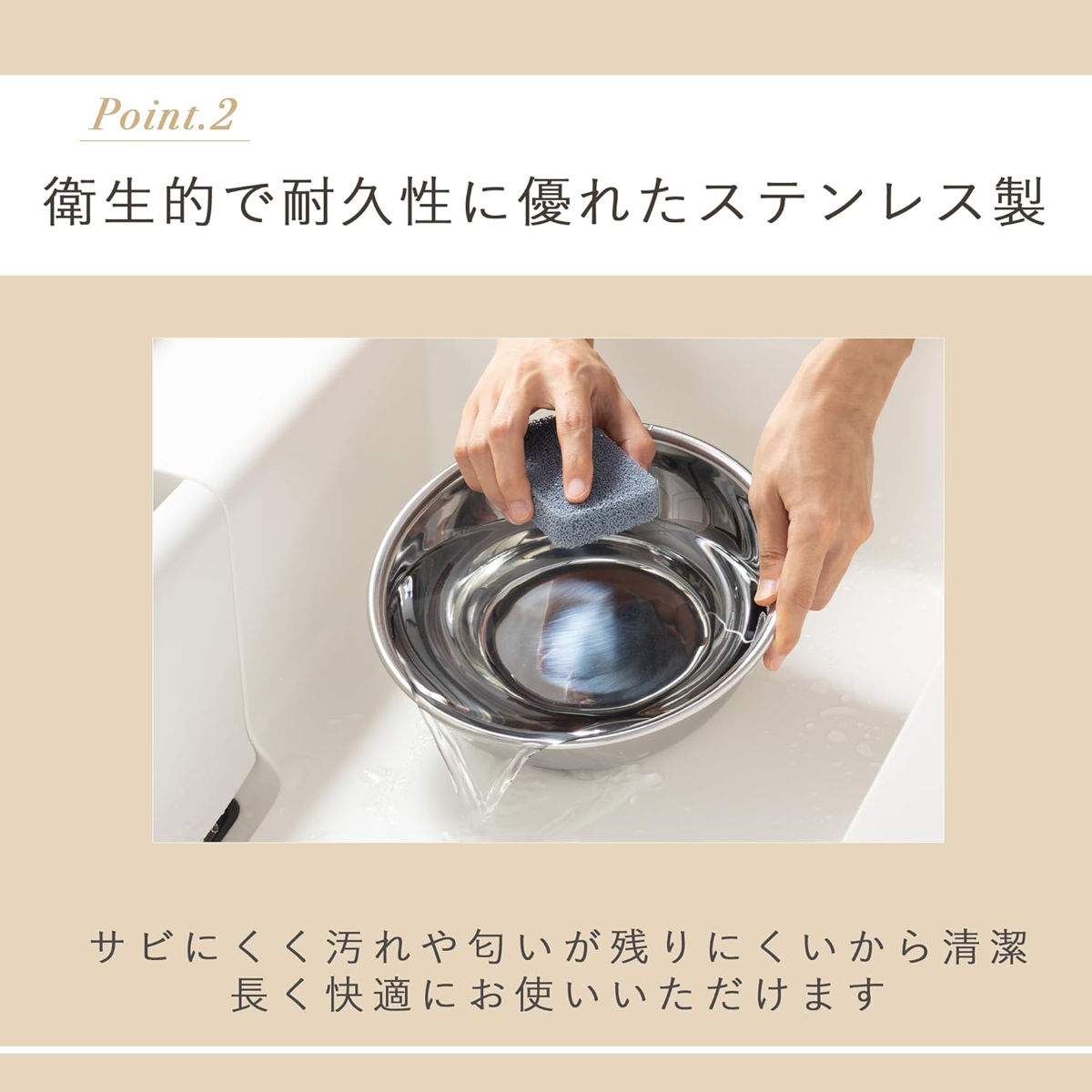 Point.2

衛生的で耐久性に優れたステンレス製

サビにくく汚れや匂いが残りにくいから清潔
長く快適にお使いいただけます