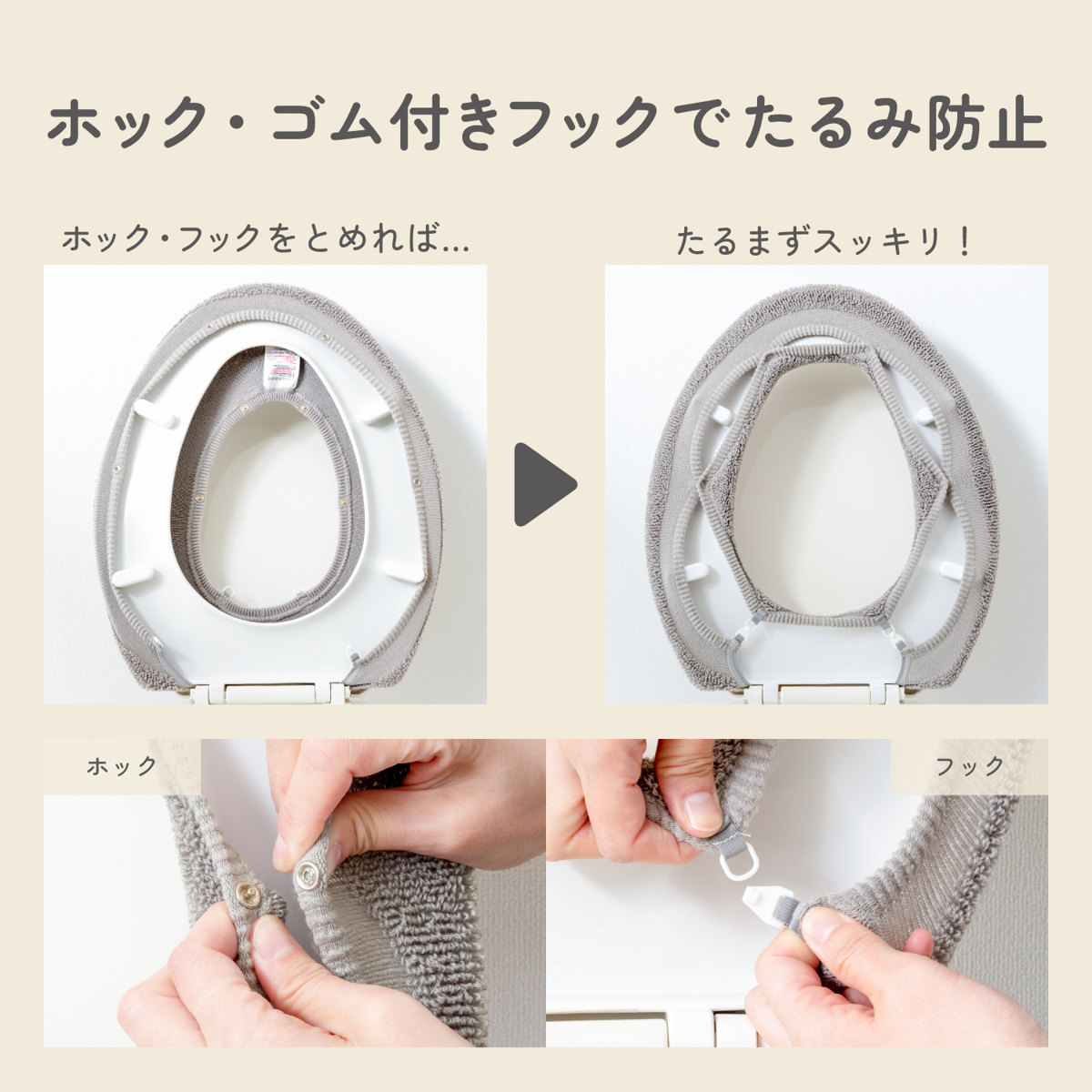 ホック・ゴム付きフックでたるみ防止

ホック・フックをとめれば...

たるまずスッキリ！

ホック

フック