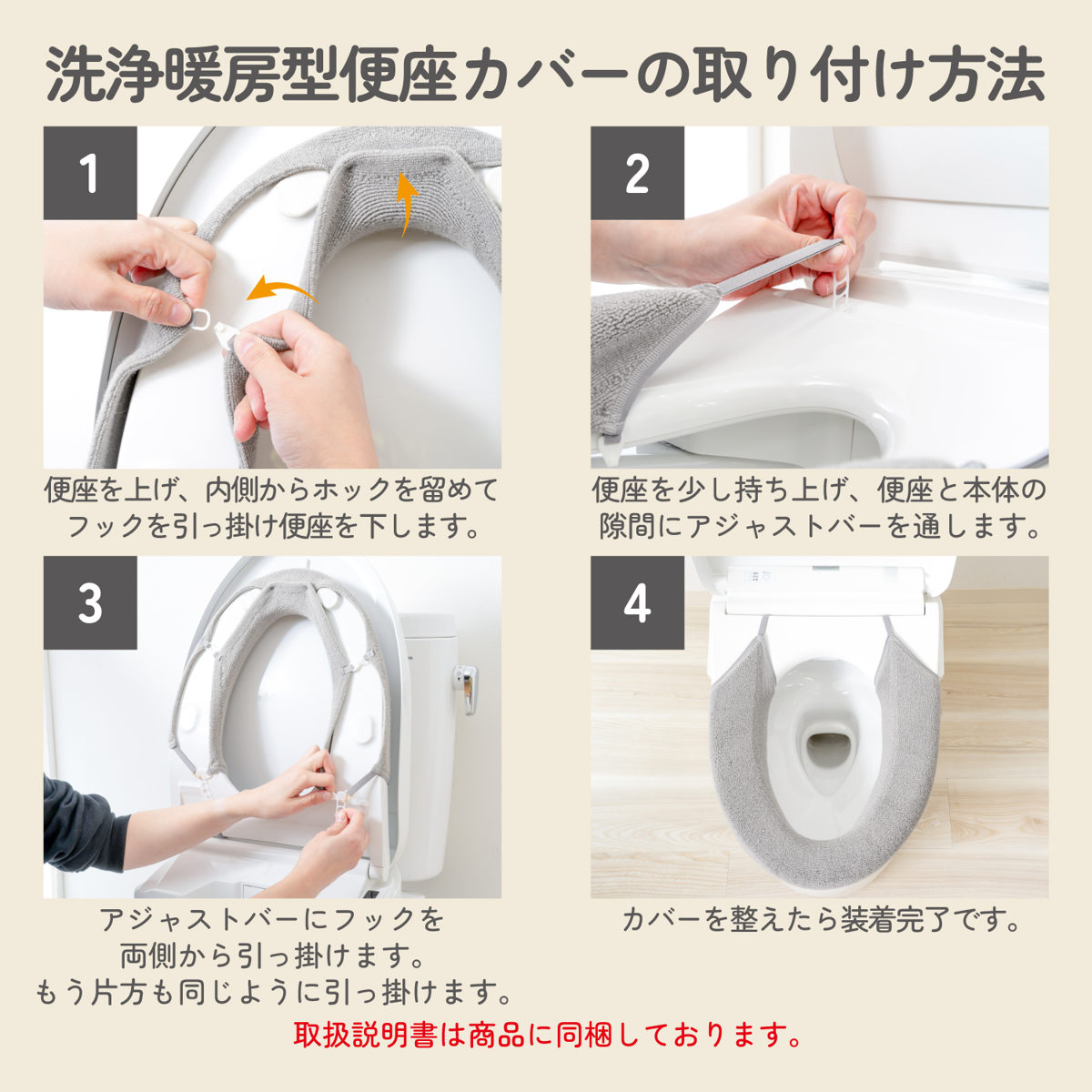 洗浄暖房型便座カバーの取り付け方法

1

便座を上げ、内側からホックを留めてフックを引っ掛け便座を下します。

2

便座を少し持ち上げ、便座と本体の隙間にアジャストバーを通します。

3

アジャストバーにフックを両側から引っ掛けます。もう片方も同じように引っ掛けます。

4

カバーを整えたら装着完了です。

取扱説明書は商品に同梱しております。