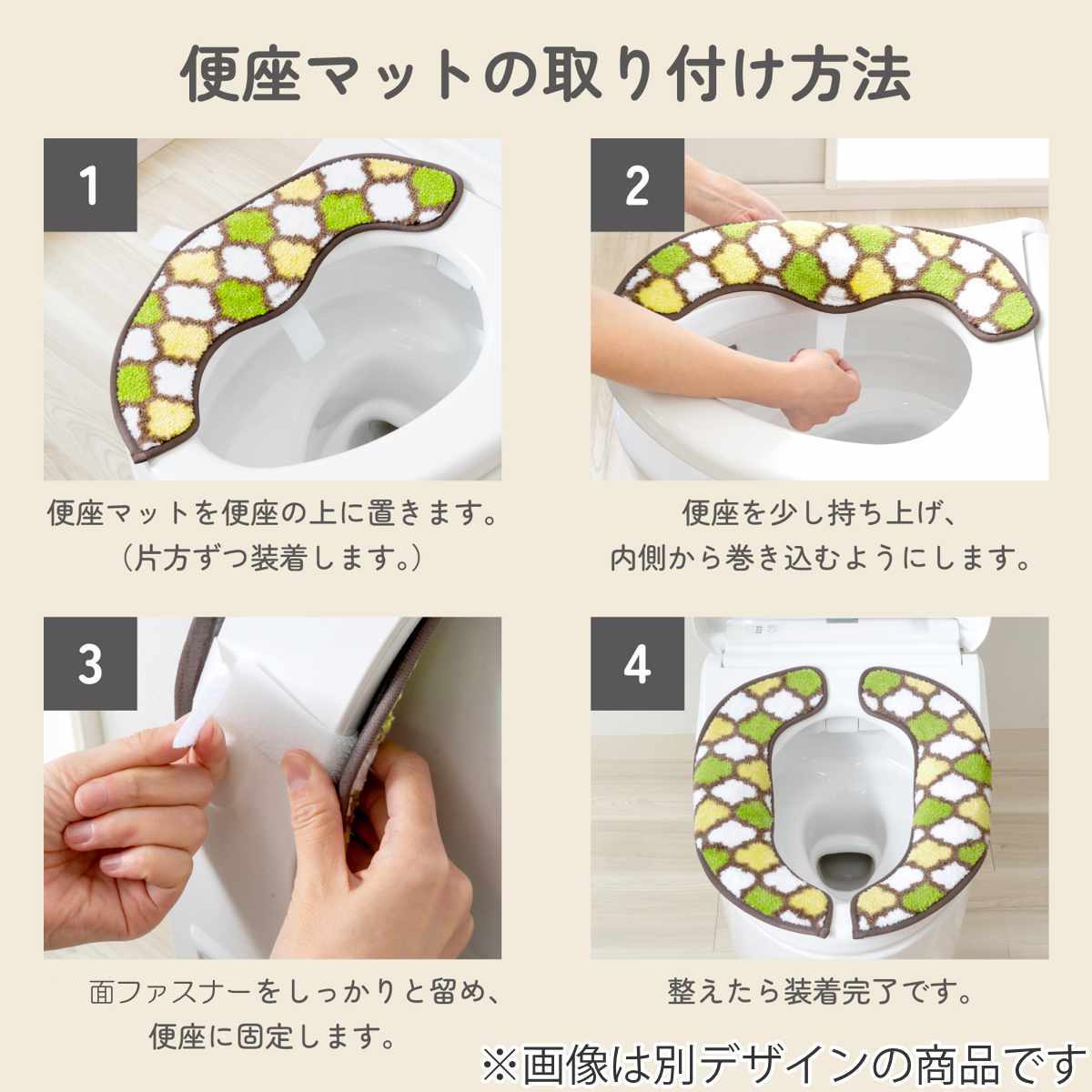 便座マットの取り付け方法

1

便座マットを便座の上に置きます。
（片方ずつ装着します。）

2

便座を少し持ち上げ、
内側から巻き込むようにします。

3

面ファスナーをしっかりと留め、
便座に固定します。

4

整えたら装着完了です。

※画像は別デザインの商品です