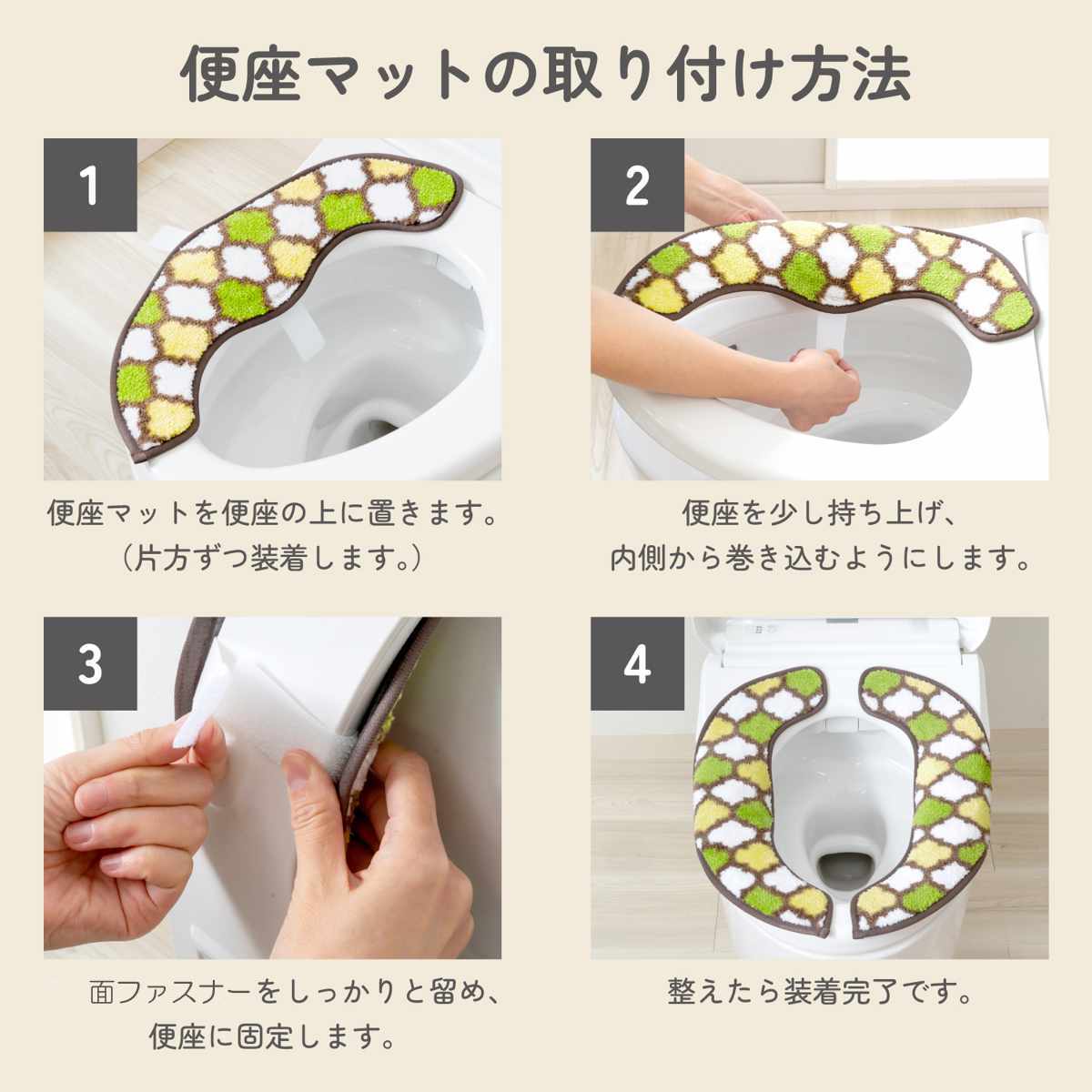 便座マットの取り付け方法

1

便座マットを便座の上に置きます。
（片方ずつ装着します。）

2

便座を少し持ち上げ、
内側から巻き込むようにします。

3

面ファスナーをしっかりと留め、
便座に固定します。

4

整えたら装着完了です。