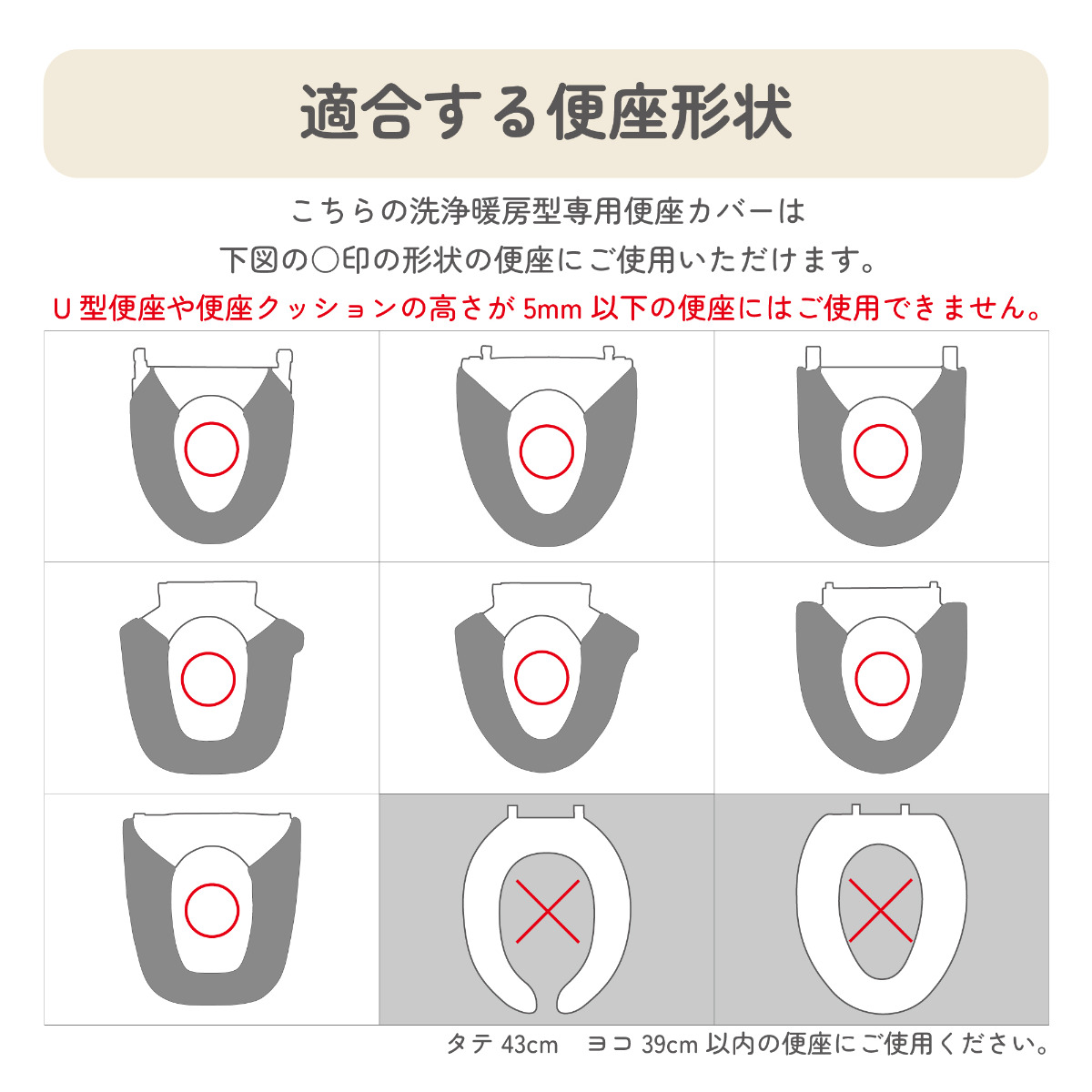 適合する便座形状

こちらの洗浄暖房型専用便座カバーは
下図の○印の形状の便座にご使用いただけます。
U 型便座や便座クッションの高さが 5mm 以下の便座にはご使用できません。

タテ 43cm　ヨコ 39cm 以内の便座にご使用ください。