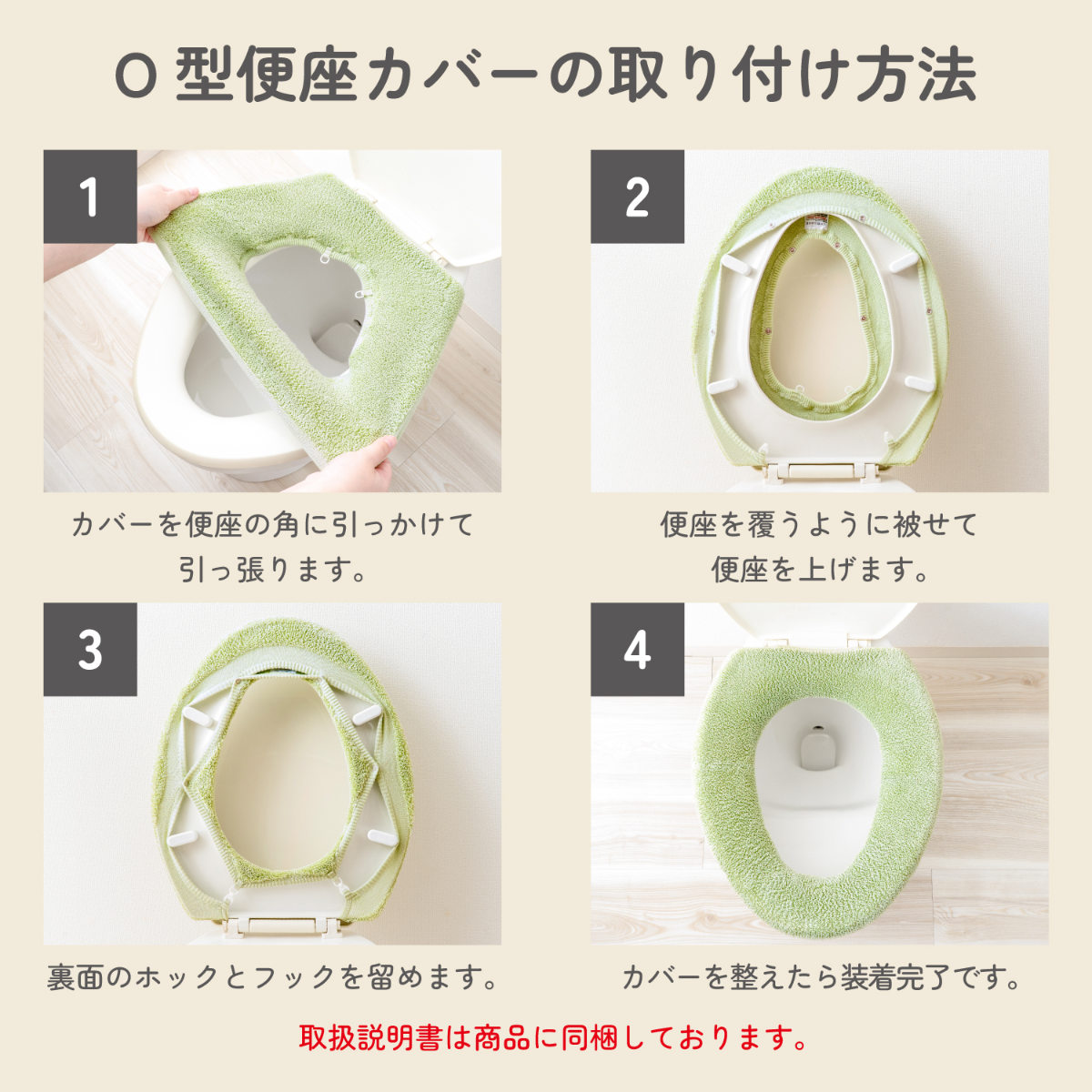 O 型便座カバーの取り付け方法

1

カバーを便座の角に引っかけて引っ張ります。

2

便座を覆うように被せて便座を上げます。

3

裏面のホックとフックを留めます。

4

カバーを整えたら装着完了です。

取扱説明書は商品に同梱しております。