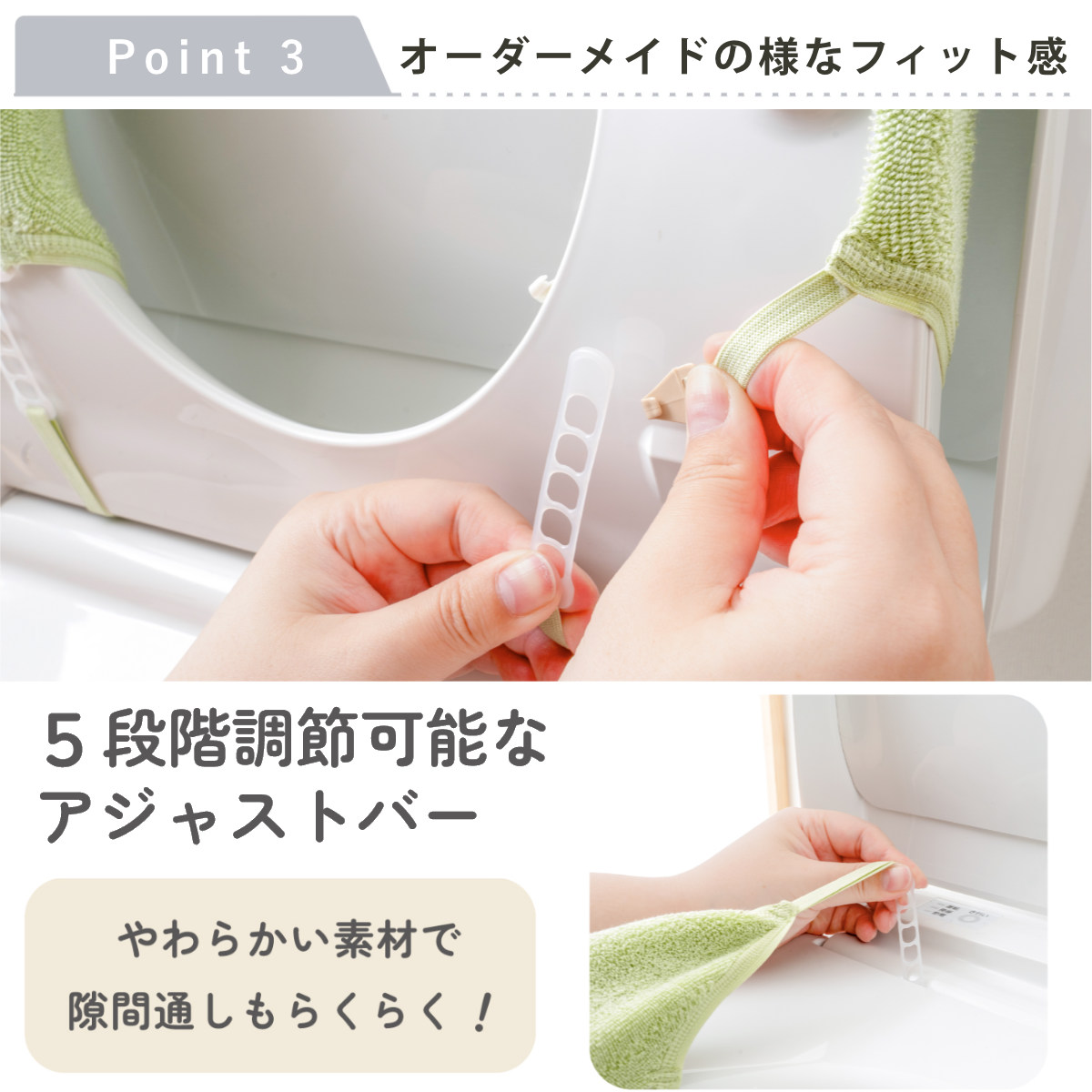 Point 3

オーダーメイドの様なフィット感

5段階調節可能なアジャストバー

やわらかい素材で
隙間通しもらくらく！