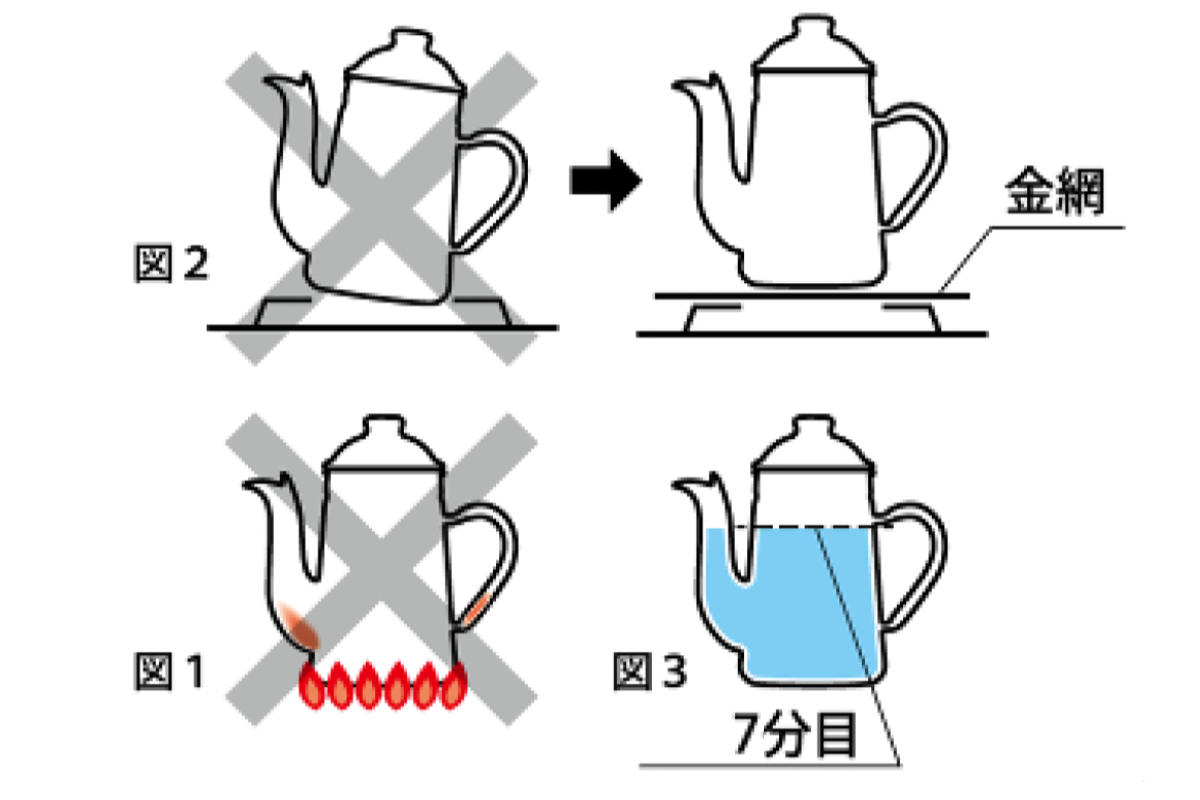 図2

金網

図1

図3

7分目