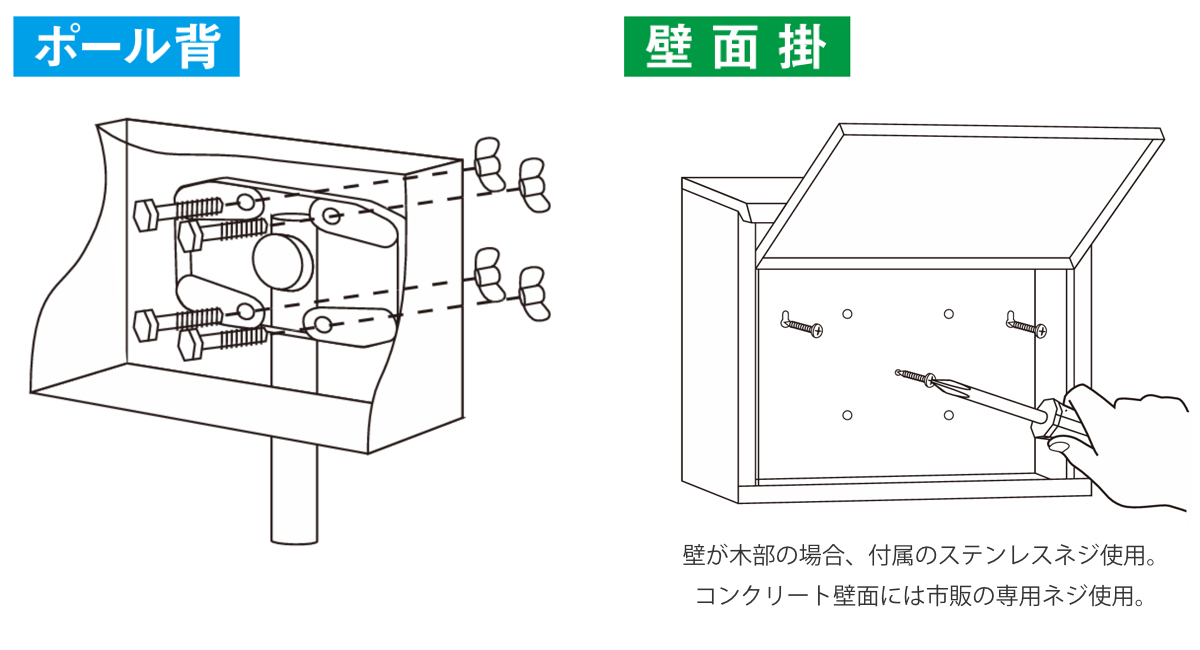 ポール背

壁面掛

壁が木部の場合、付属のステンレスネジ使用。
コンクリート壁面には市販の専用ネジ使用。