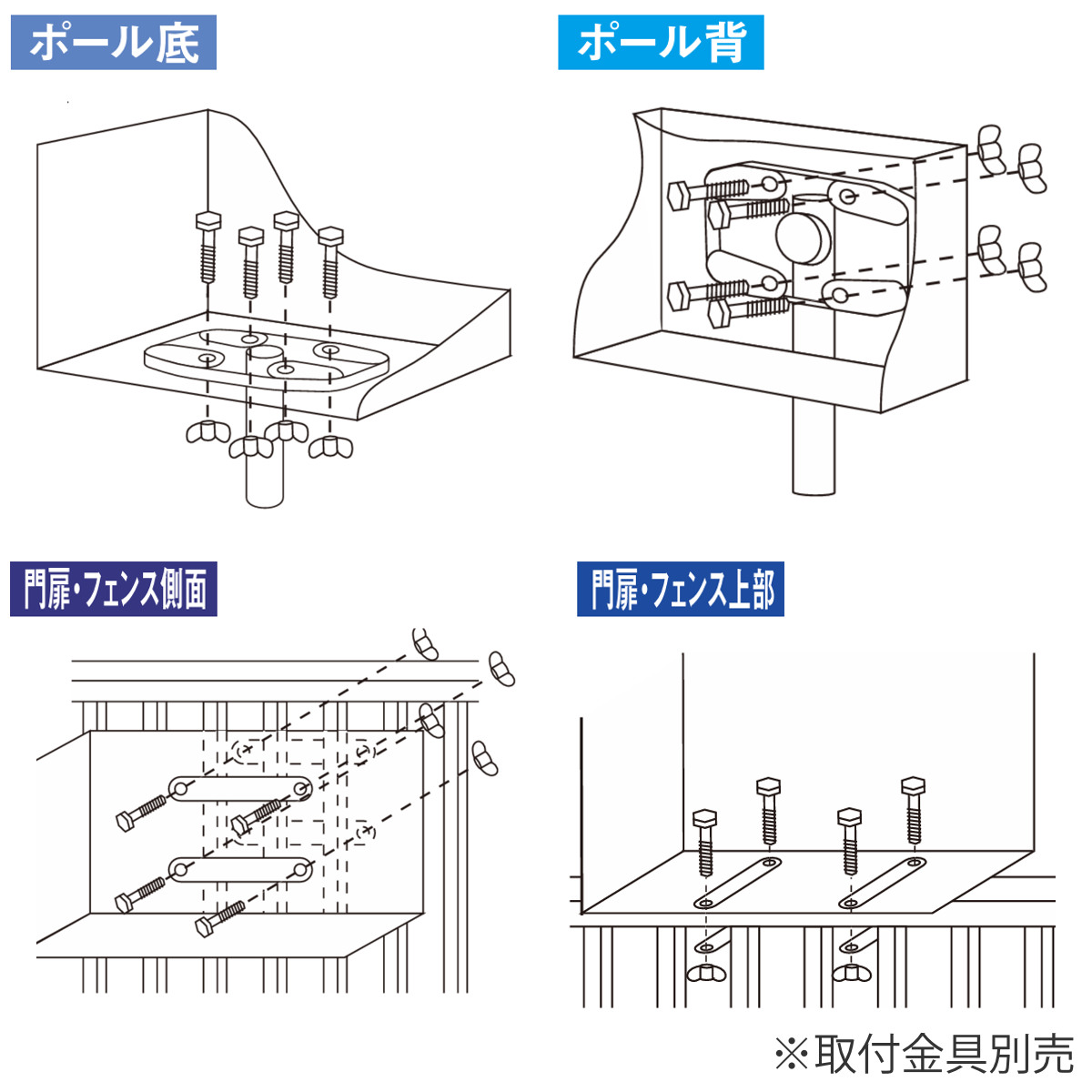 ポール底

ポール背

門扉・フェンス側面

門扉・フェンス上部

※取付金具別売