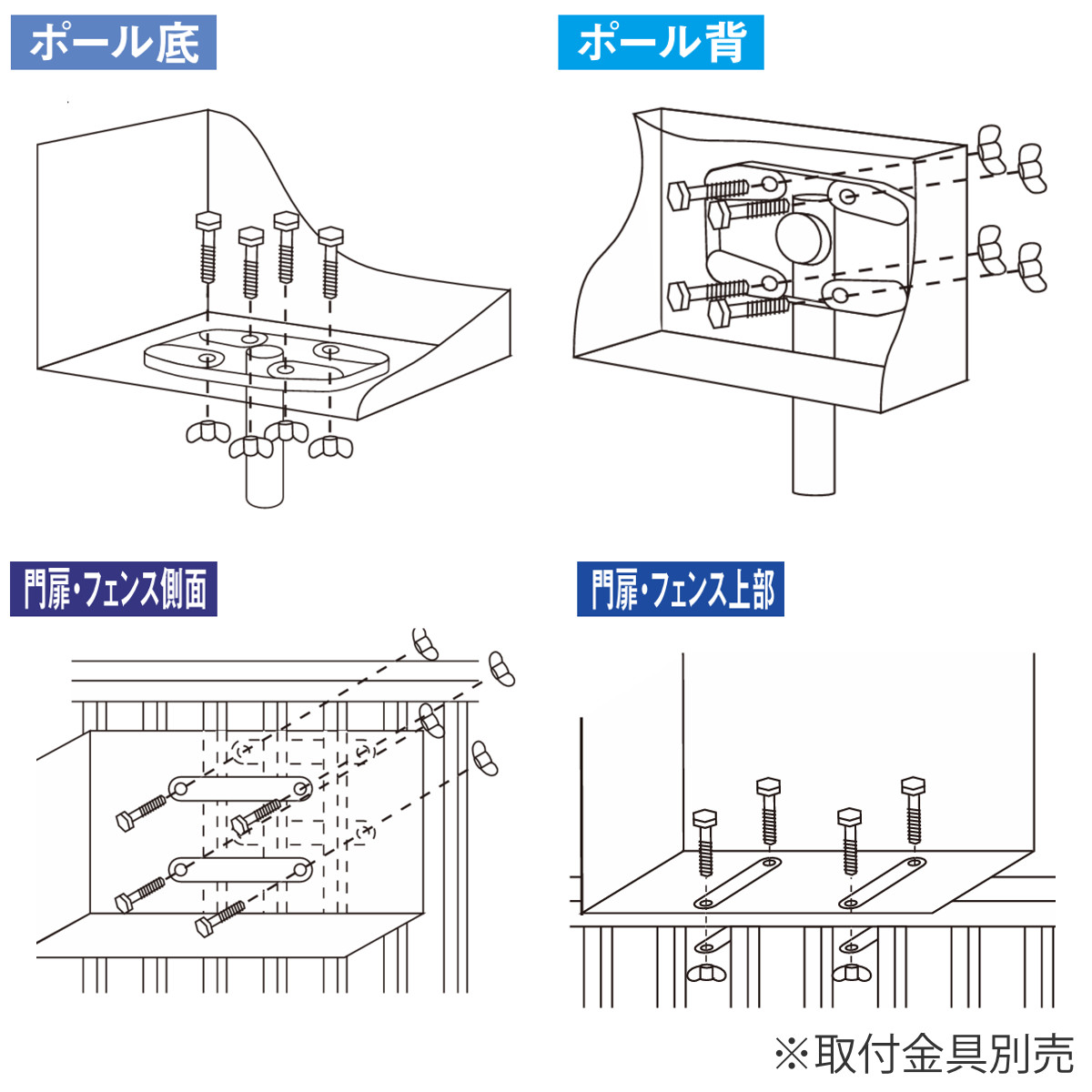 ポール底

ポール背

門扉・フェンス側面

門扉・フェンス上部

※取付金具別売