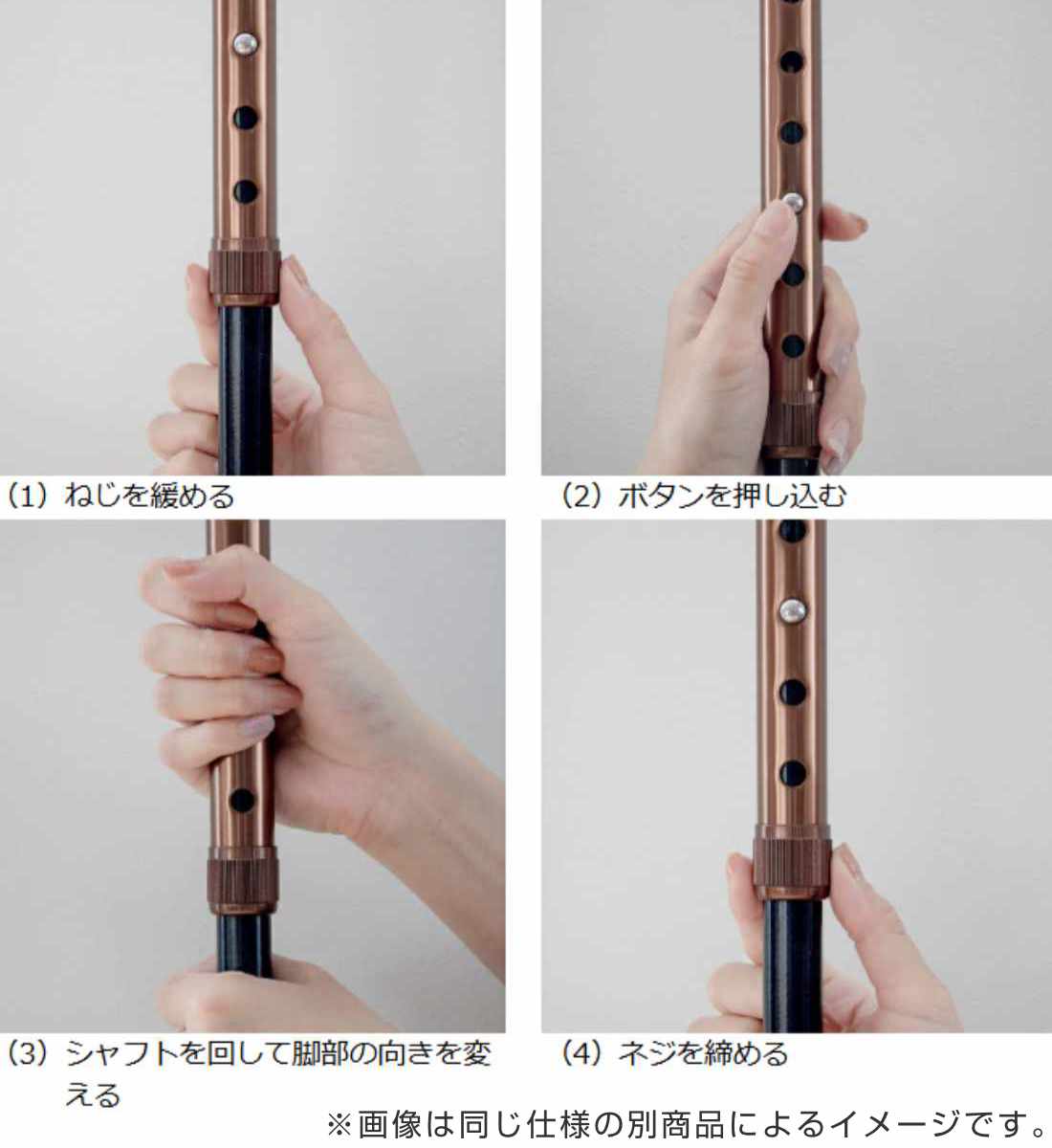 (1) ねじを緩める

(2) ボタンを押し込む

(3) シャフトを回して脚部の向きを変える

(4) ネジを締める

※画像は同じ仕様の別商品によるイメージです。