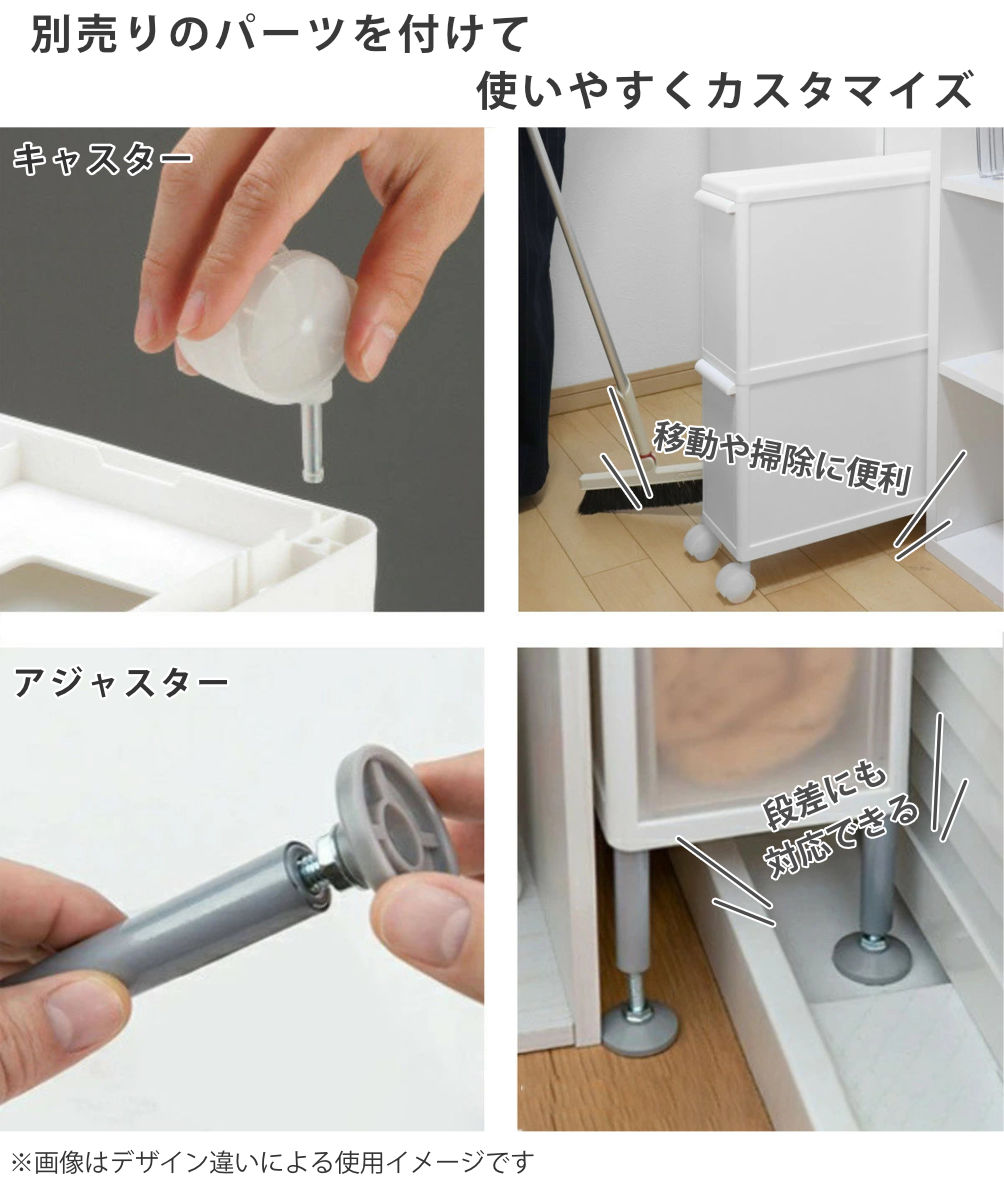 別売りのパーツを付けて
使いやすくカスタマイズ

キャスター

移動や掃除に便利

アジャスター

段差にも対応できる

※画像はデザイン違いによる使用イメージです