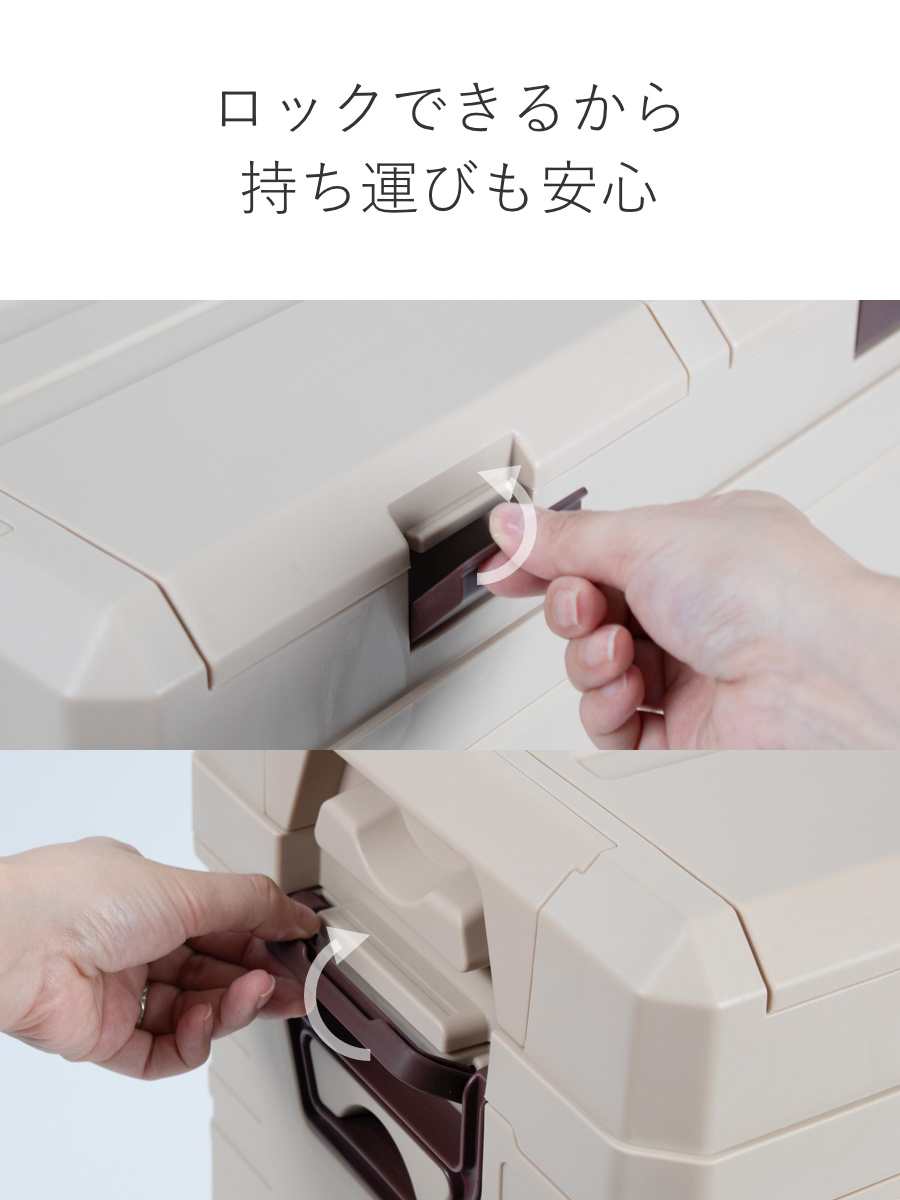 ロックできるから
持ち運びも安心