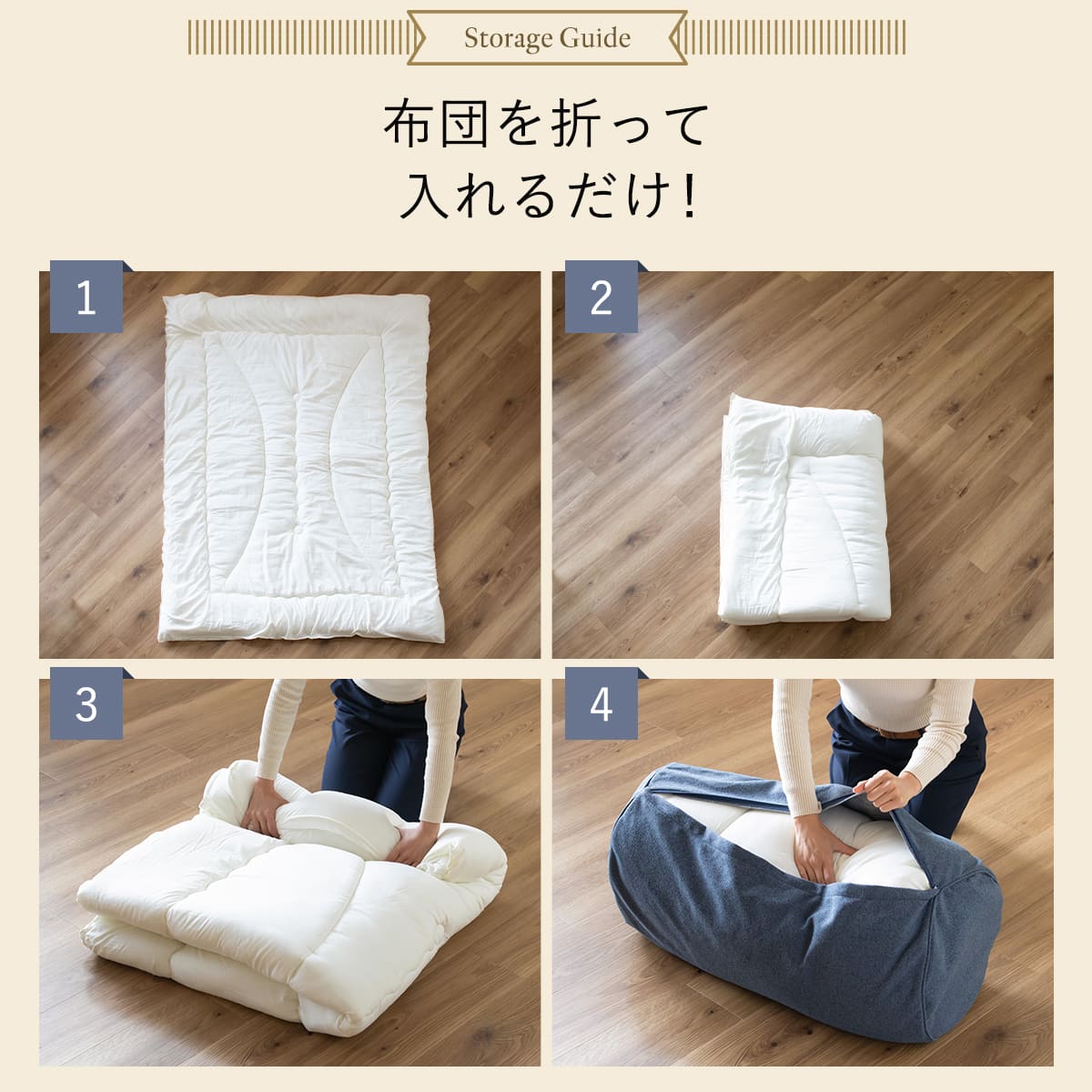 Storage Guide

布団を折って
入れるだけ!

1

2

3

4