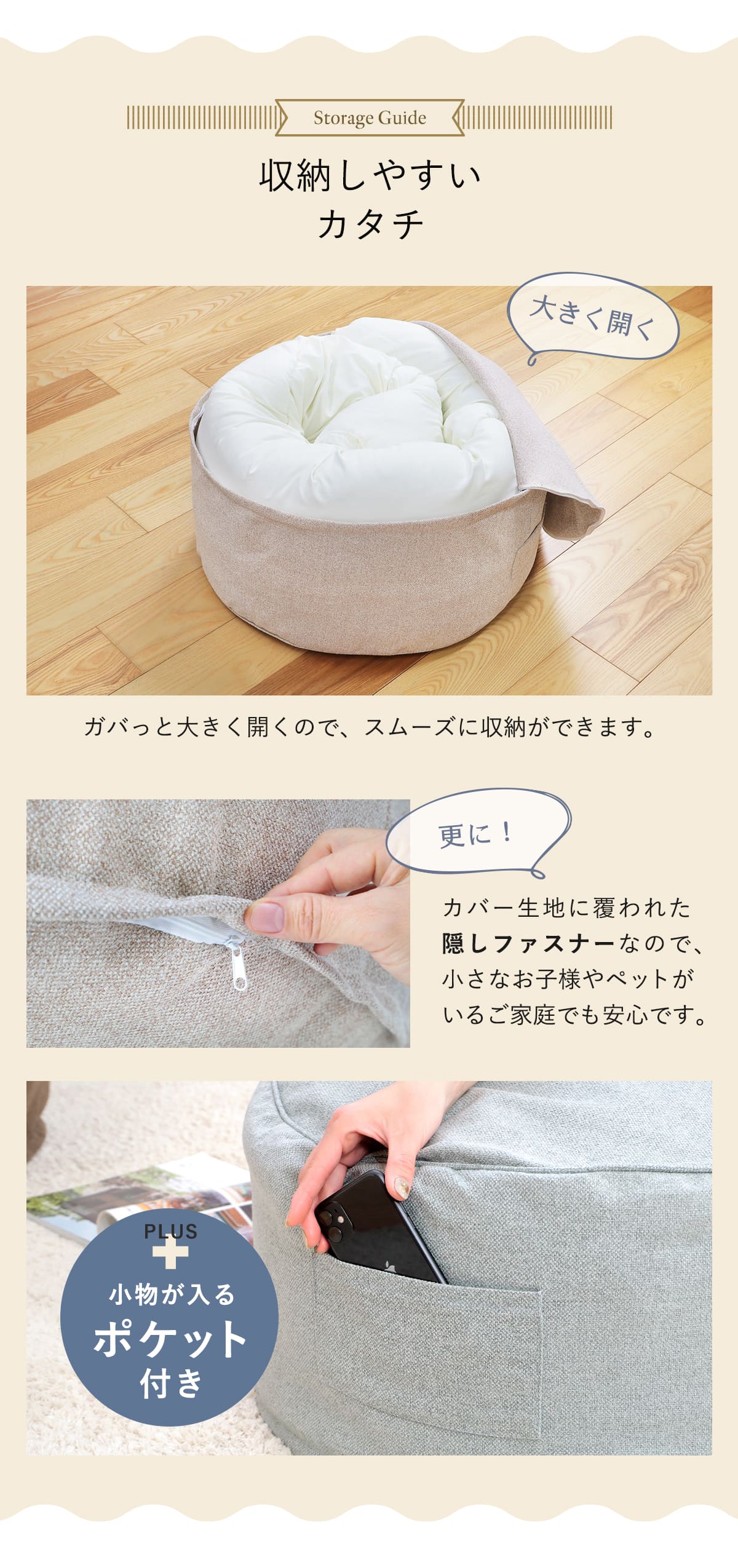 Storage Guide

収納しやすい
カタチ

大きく開く

ガバっと大きく開くので、スムーズに収納ができます。

更に！

カバー生地に覆われた隠しファスナーなので、小さなお子様やペットがいるご家庭でも安心です。

PLUS
小物が入る
ポケット
付き