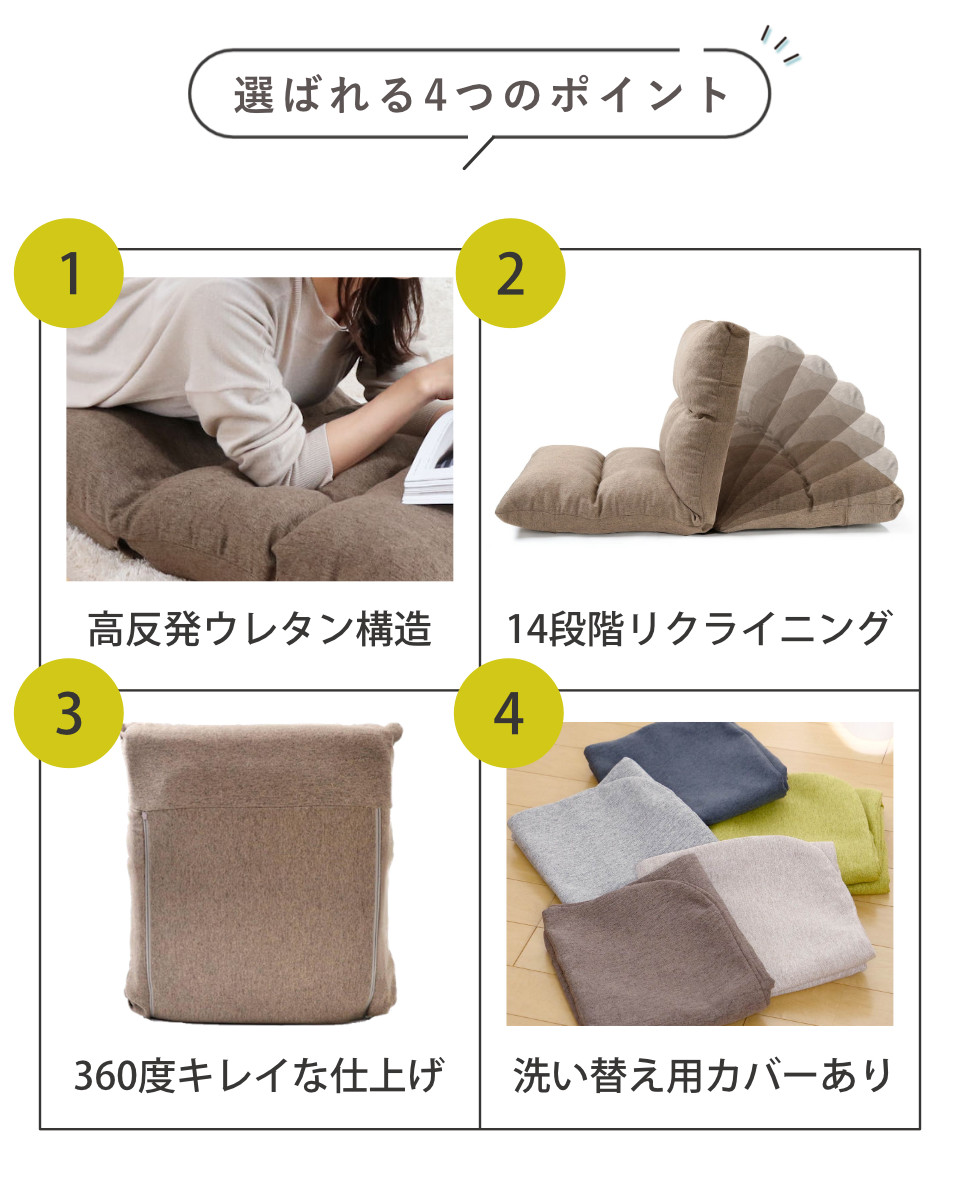 選ばれる4つのポイント

1

高反発ウレタン構造

2

14段階リクライニング

3

360度キレイな仕上げ

4

洗い替え用カバーあり