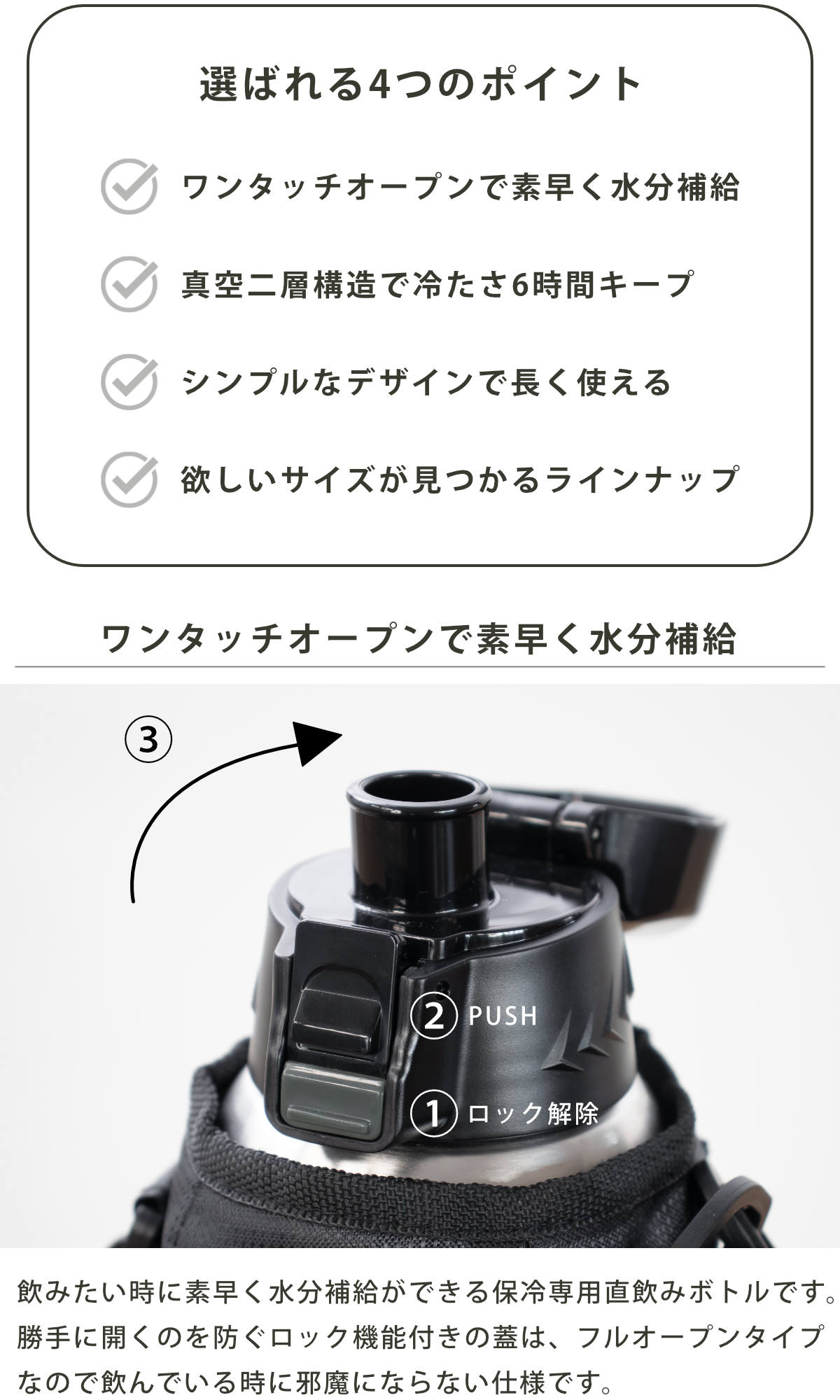 選ばれる4つのポイント

ワンタッチオープンで素早く水分補給

真空二層構造で冷たさ6時間キープ

シンプルなデザインで長く使える

欲しいサイズが見つかるラインナップ

ワンタッチオープンで素早く水分補給

③

② PUSH

① ロック解除

飲みたい時に素早く水分補給ができる保冷専用直飲みボトルです。勝手に開くのを防ぐロック機能付きの蓋は、フルオープンタイプなので飲んでいる時に邪魔にならない仕様です。