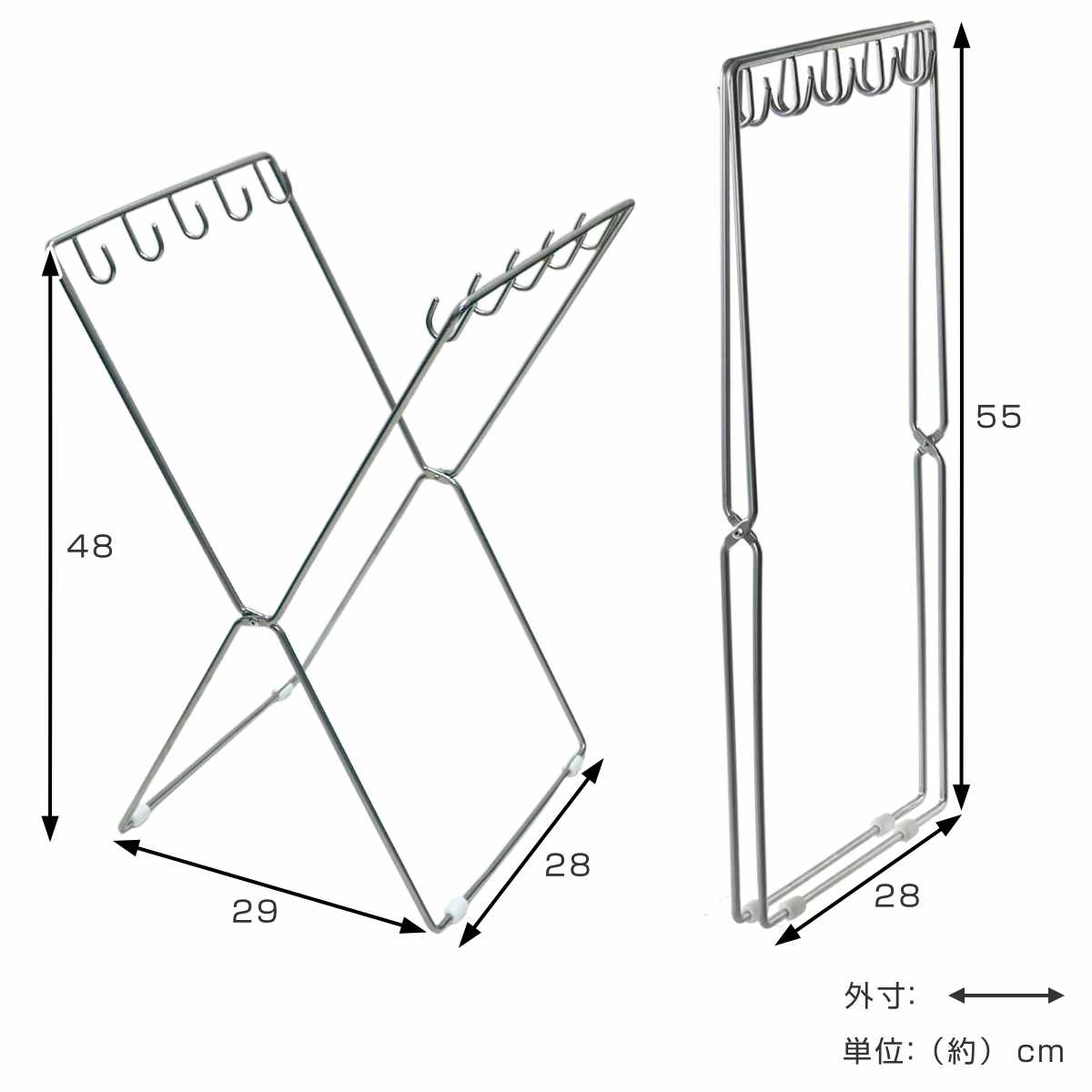 48

29

28

55

28

外寸:

単位:（約） cm