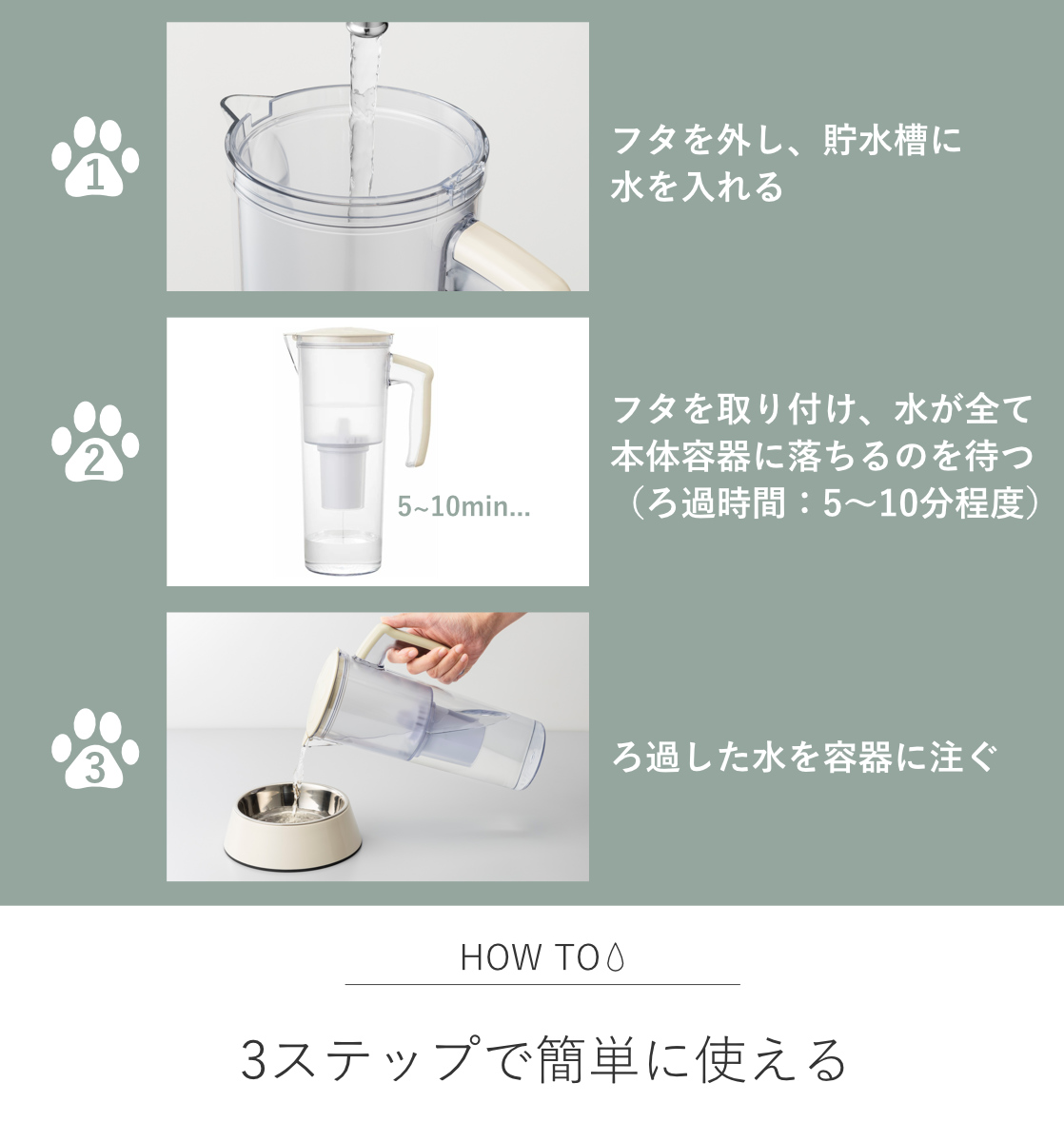 1

フタを外し、貯水槽に水を入れる

2

5~10min...

フタを取り付け、水が全て本体容器に落ちるのを待つ（ろ過時間：5〜10分程度）

3

ろ過した水を容器に注ぐ

HOW TO

3ステップで簡単に使える