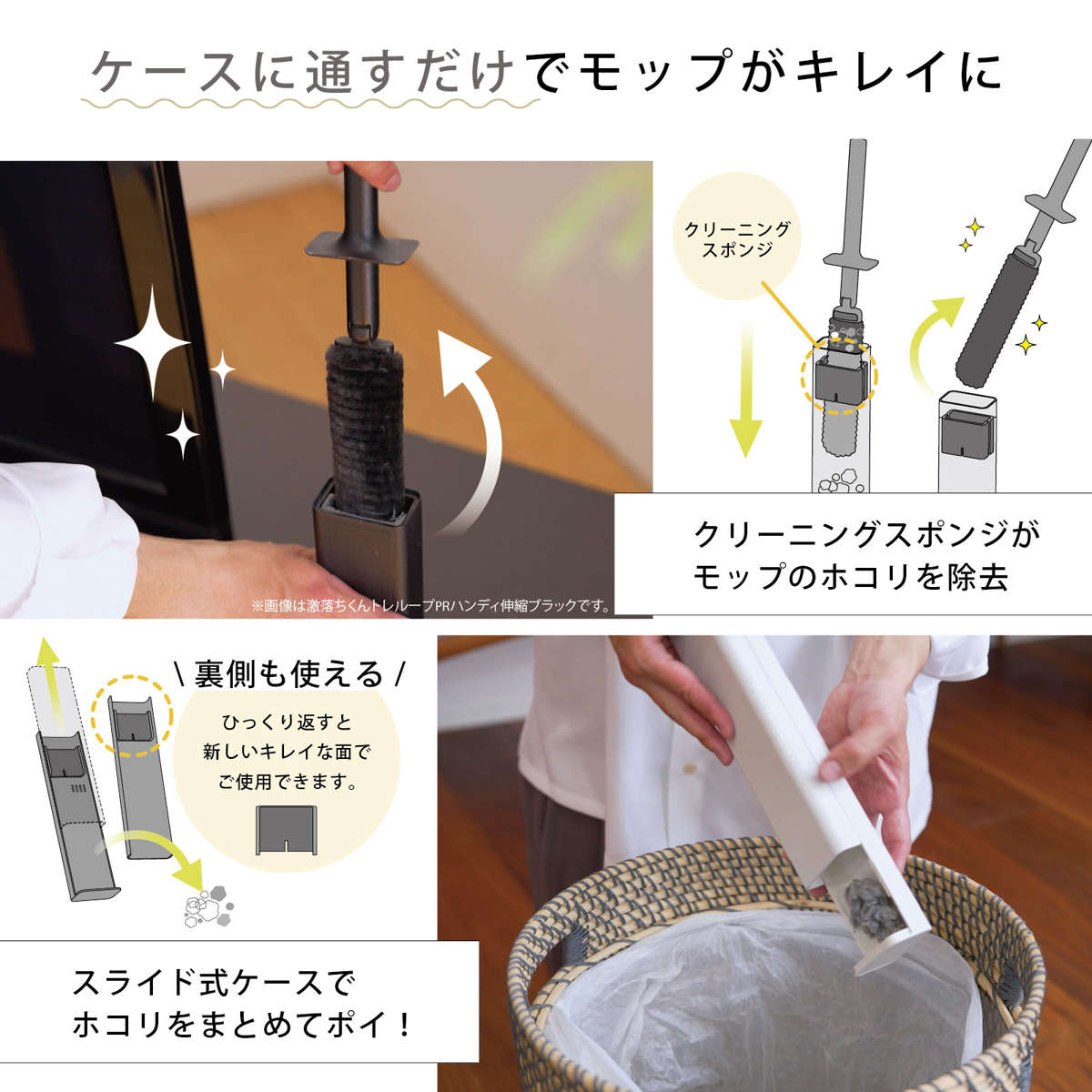 ケースに通すだけでモップがキレイに

※画像は激落ちくんトレループPRハンディ伸縮ブラックです。

クリーニングスポンジ

クリーニングスポンジがモップのホコリを除去

\ 裏側も使える /

ひっくり返すと新しいキレイな面でご使用できます。

スライド式ケースでホコリをまとめてポイ！