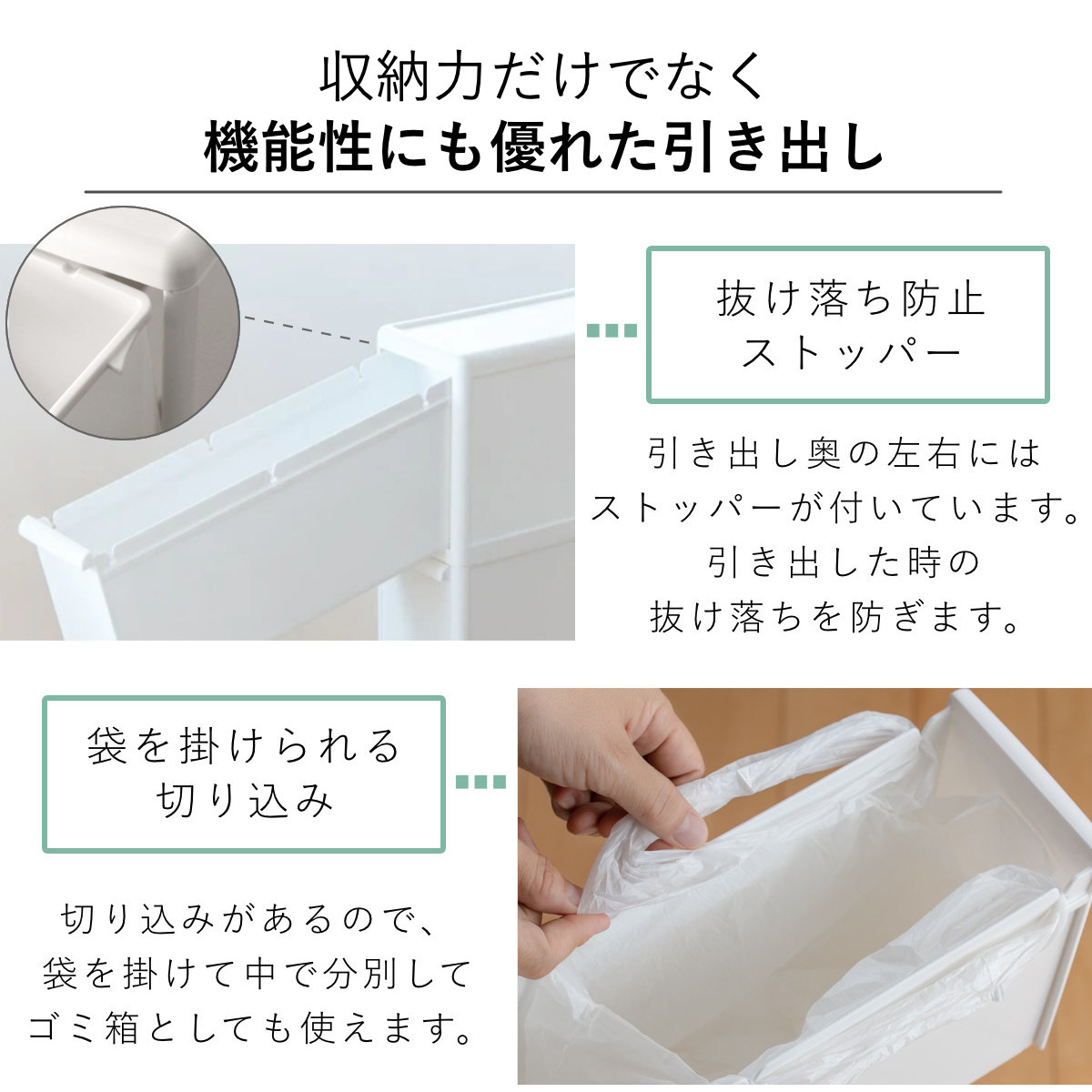 収納力だけでなく
機能性にも優れた引き出し

抜け落ち防止
ストッパー

引き出し奥の左右には
ストッパーが付いています。
引き出した時の
抜け落ちを防ぎます。

袋を掛けられる
切り込み

切り込みがあるので、
袋を掛けて中で分別して
ゴミ箱としても使えます。