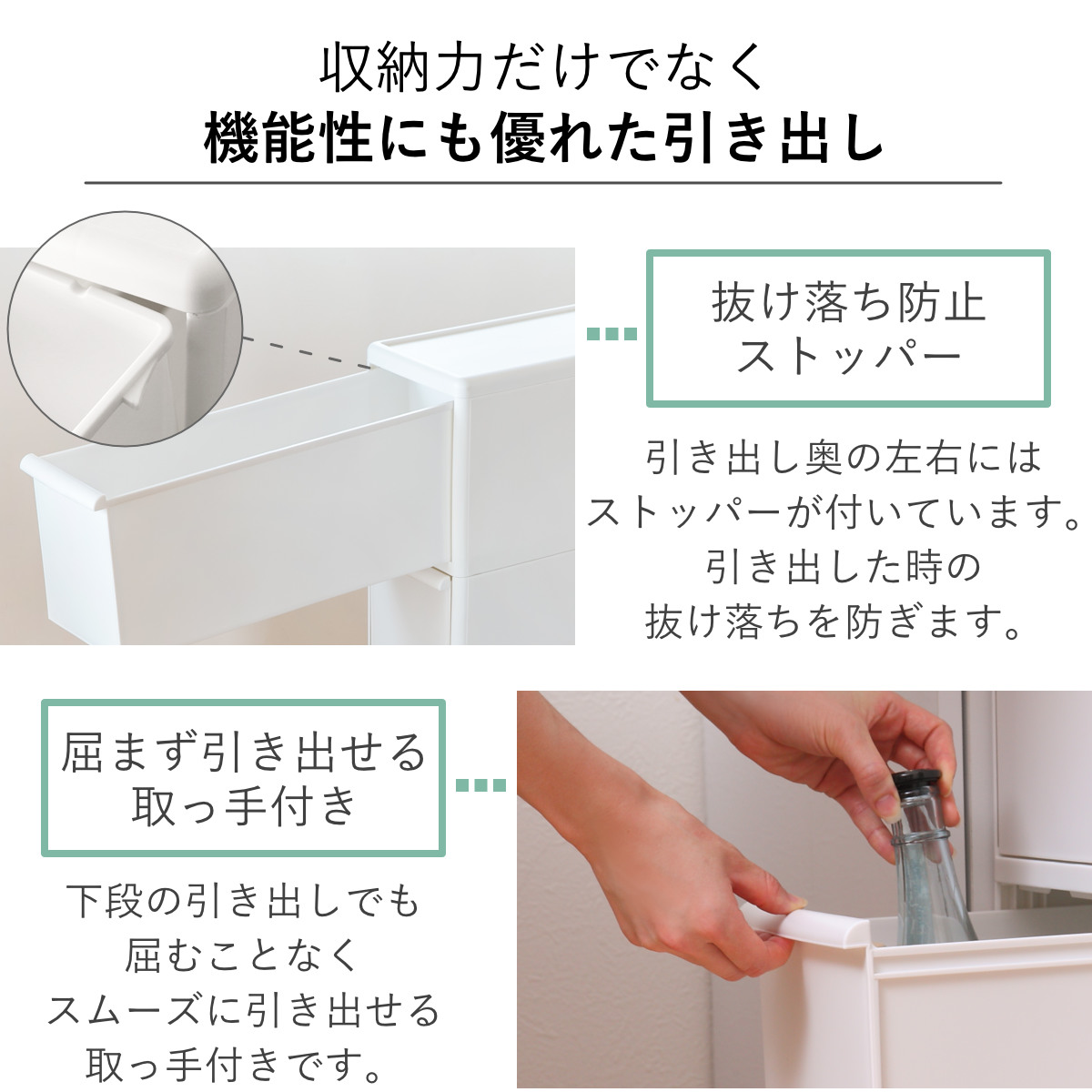 収納力だけでなく
機能性にも優れた引き出し

抜け落ち防止
ストッパー

引き出し奥の左右には
ストッパーが付いています。
引き出した時の
抜け落ちを防ぎます。

屈まず引き出せる
取っ手付き

下段の引き出しでも
屈むことなく
スムーズに引き出せる
取っ手付きです。