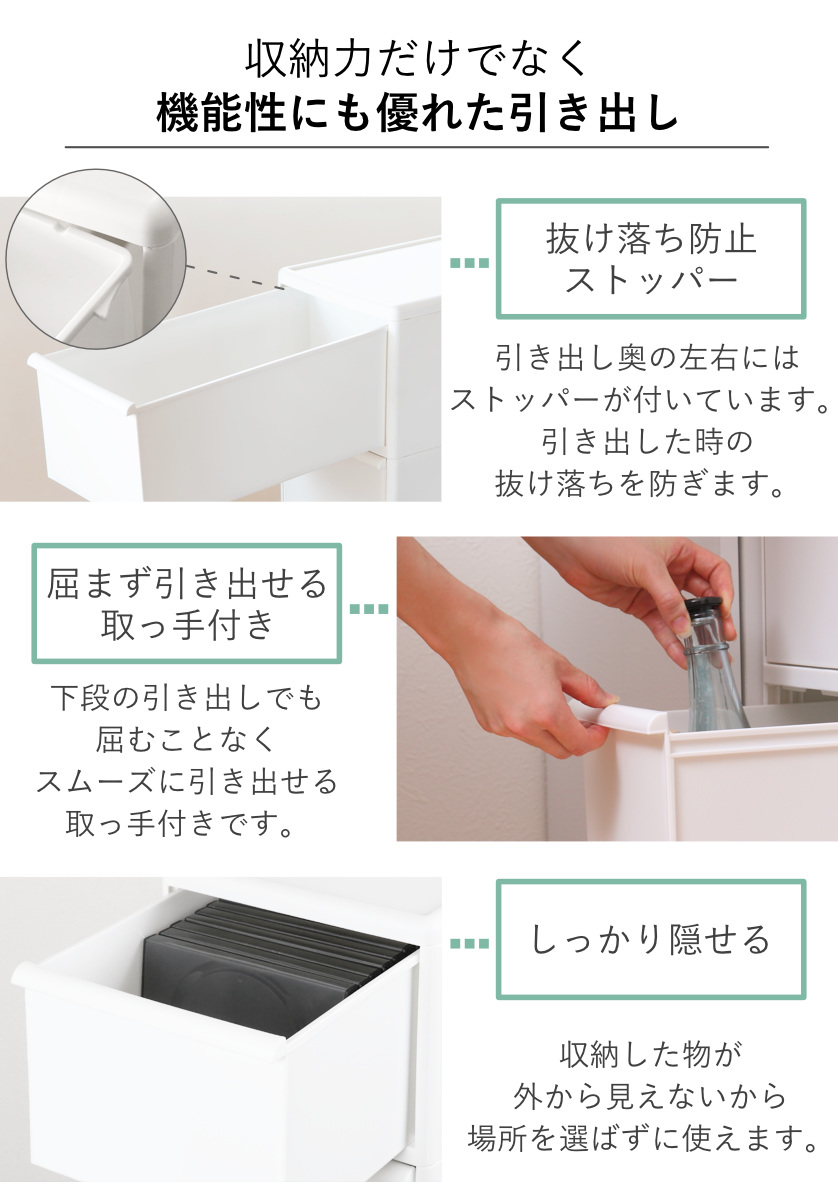 収納力だけでなく
機能性にも優れた引き出し

抜け落ち防止
ストッパー

引き出し奥の左右には
ストッパーが付いています。
引き出した時の
抜け落ちを防ぎます。

屈まず引き出せる
取っ手付き

下段の引き出しでも
屈むことなく
スムーズに引き出せる
取っ手付きです。

しっかり隠せる

収納した物が
外から見えないから
場所を選ばずに使えます。