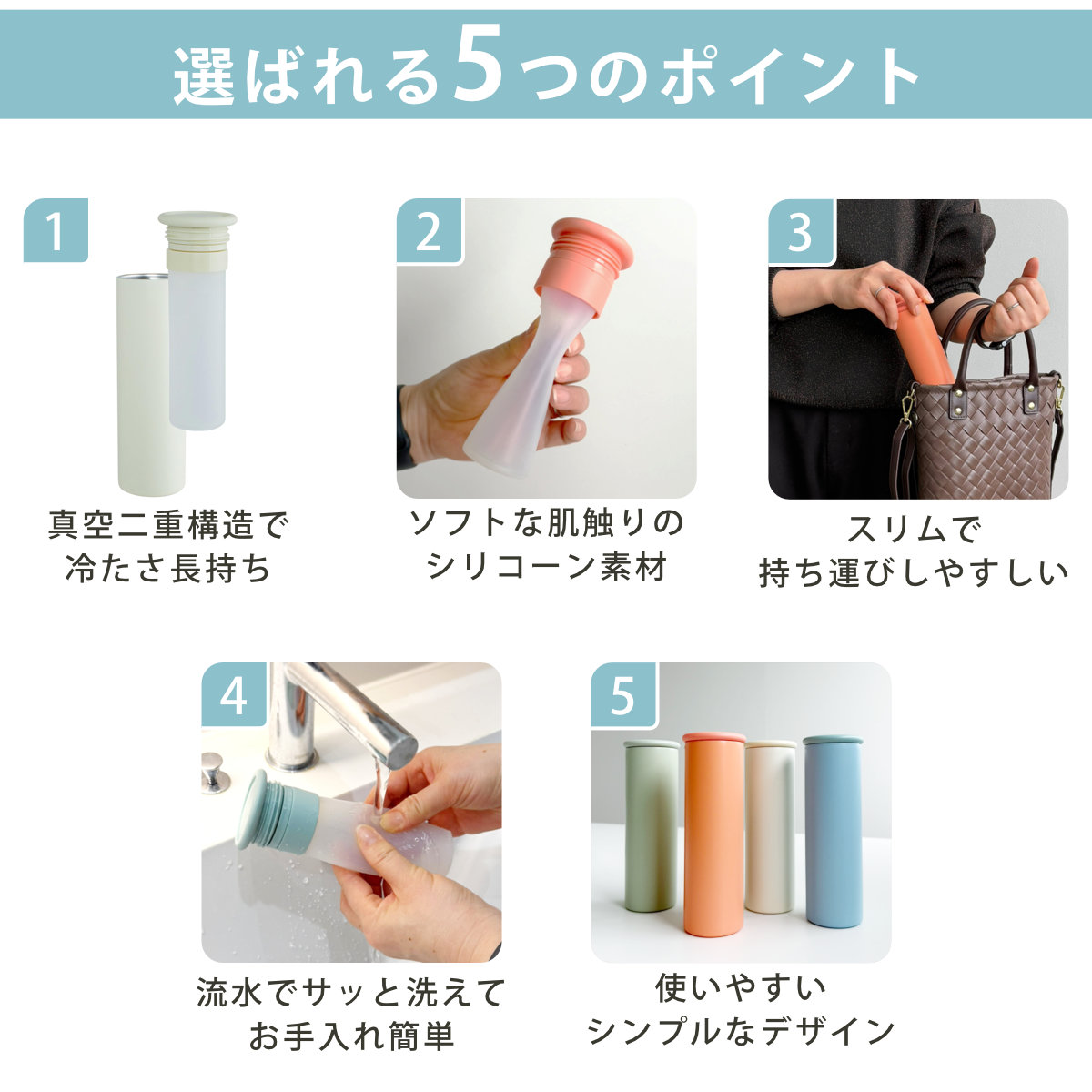 選ばれる5つのポイント

1
真空二重構造で
冷たさ長持ち

2
ソフトな肌触りの
シリコーン素材

3
スリムで
持ち運びしやすしい

4
流水でサッと洗えて
お手入れ簡単

5
使いやすい
シンプルなデザイン