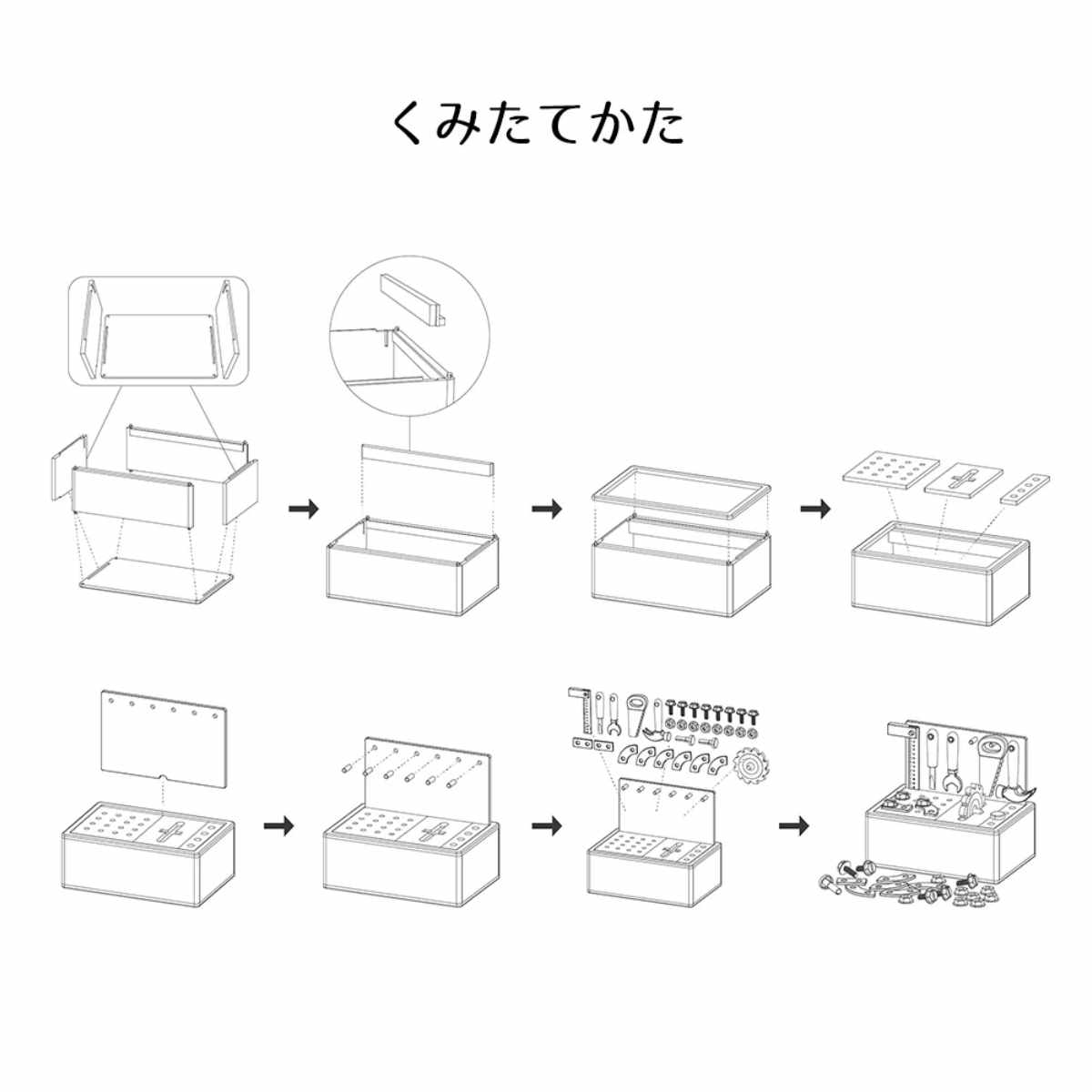 くみたてかた