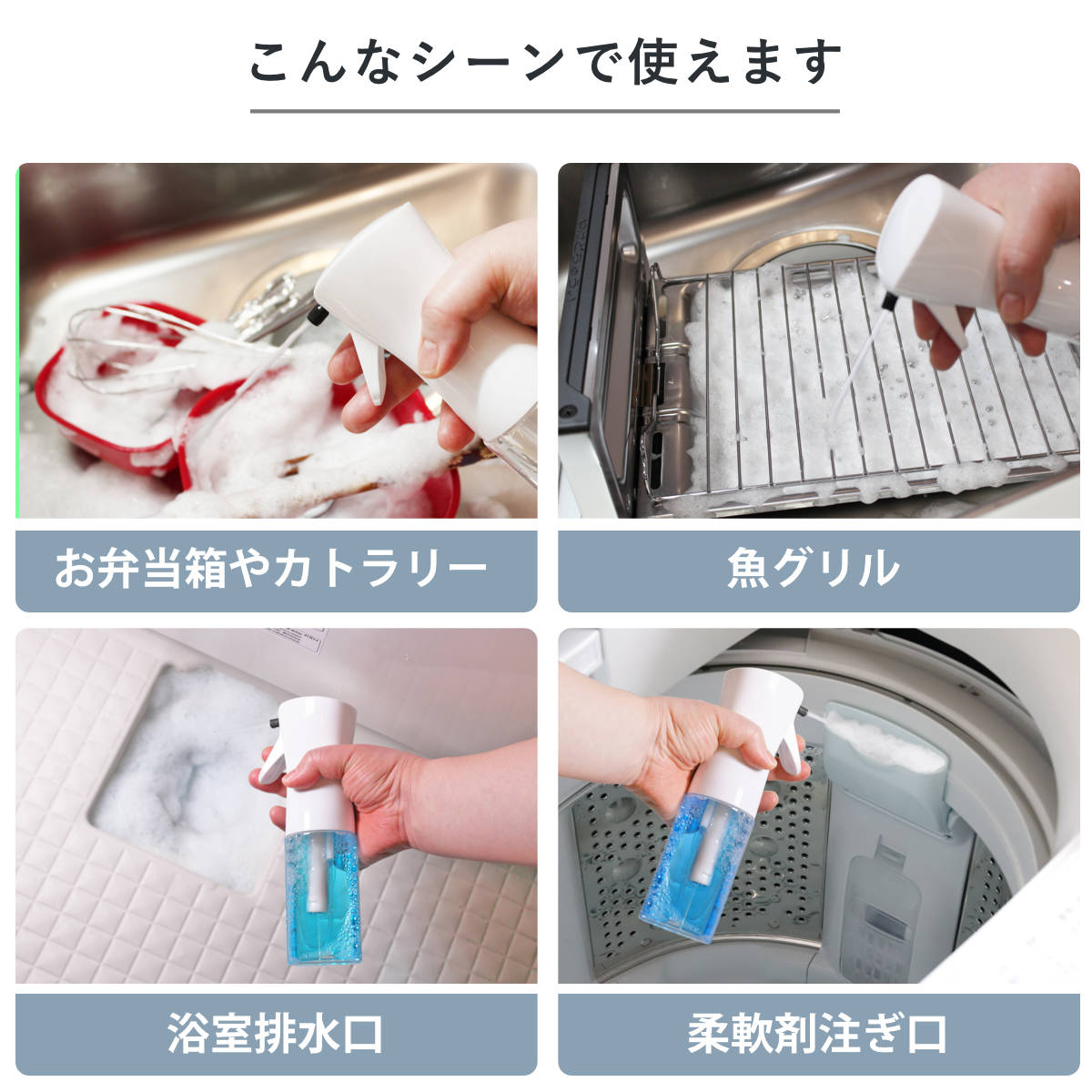 こんなシーンで使えます

お弁当箱やカトラリー

魚グリル

浴室排水口

柔軟剤注ぎ口