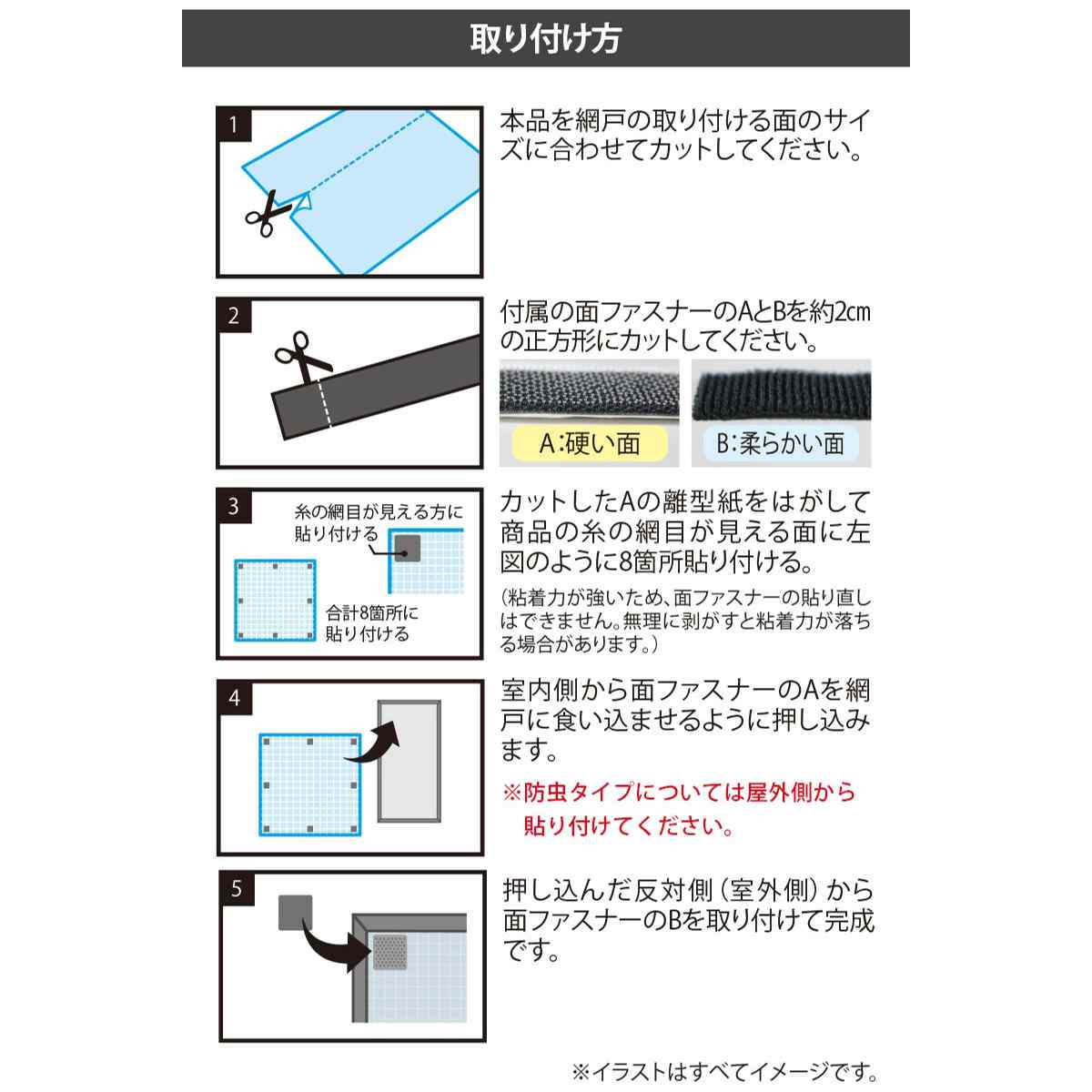 取り付け方

1

本品を網戸の取り付ける面のサイズに合わせてカットしてください。

2

付属の面ファスナーのAとBを約2㎝の正方形にカットしてください。

A:硬い面

B:柔らかい面

3

糸の網目が見える方に貼り付ける

合計8箇所に貼り付ける

カットしたAの離型紙をはがして商品の糸の網目が見える面に左図のように8箇所貼り付ける。

(粘着力が強いため、面ファスナーの貼り直しはできません。無理に剥がすと粘着力が落ちる場合があります。)

4

室内側から面ファスナーのAを網戸に食い込ませるように押し込みます。

※防虫タイプについては屋外側から貼り付けてください。

5

押し込んだ反対側(室外側)から面ファスナーのBを取り付けて完成です。

※イラストはすべてイメージです。