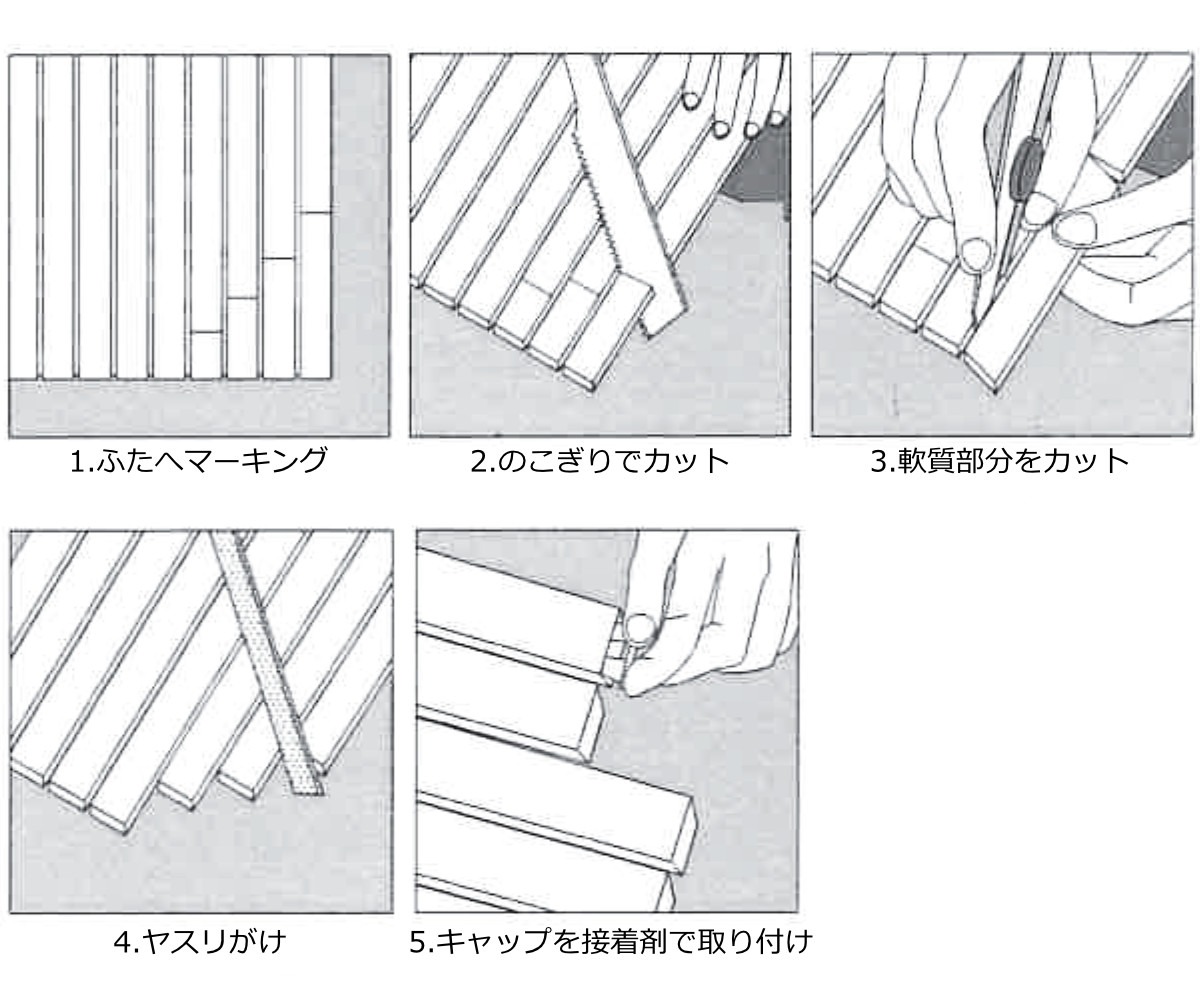 1.ふたへマーキング

2.のこぎりでカット

3.軟質部分をカット

4.ヤスリがけ

5.キャップを接着剤で取り付け