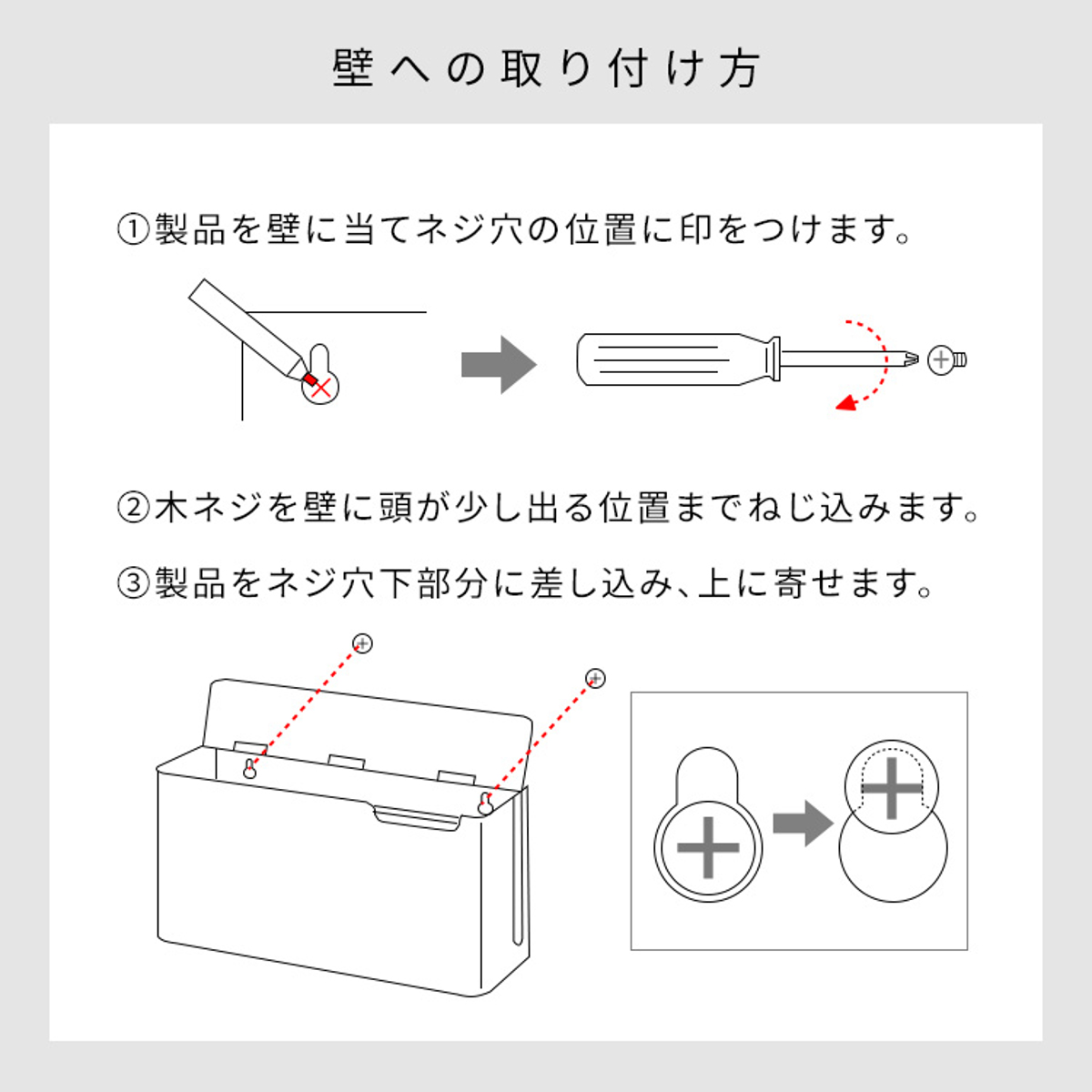 壁への取り付け方

①製品を壁に当てネジ穴の位置に印をつけます。

②木ネジを壁に頭が少し出る位置までねじ込みます。

③製品をネジ穴下部分に差し込み、上に寄せます。