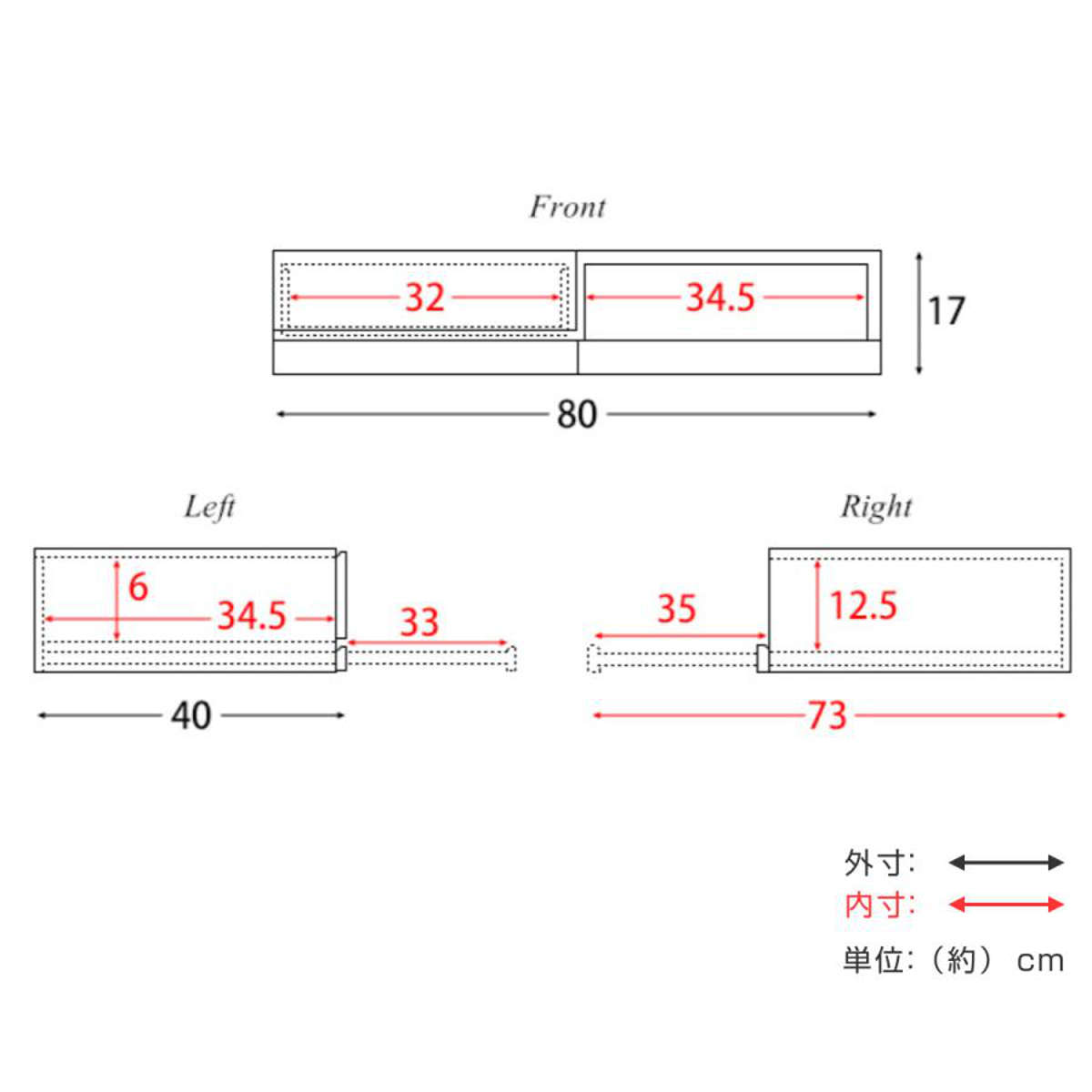 Front

32

34.5

17

80

Left

6

34.5

33

40

Right

35

12.5

73

外寸:
内寸:
単位:（約） cm