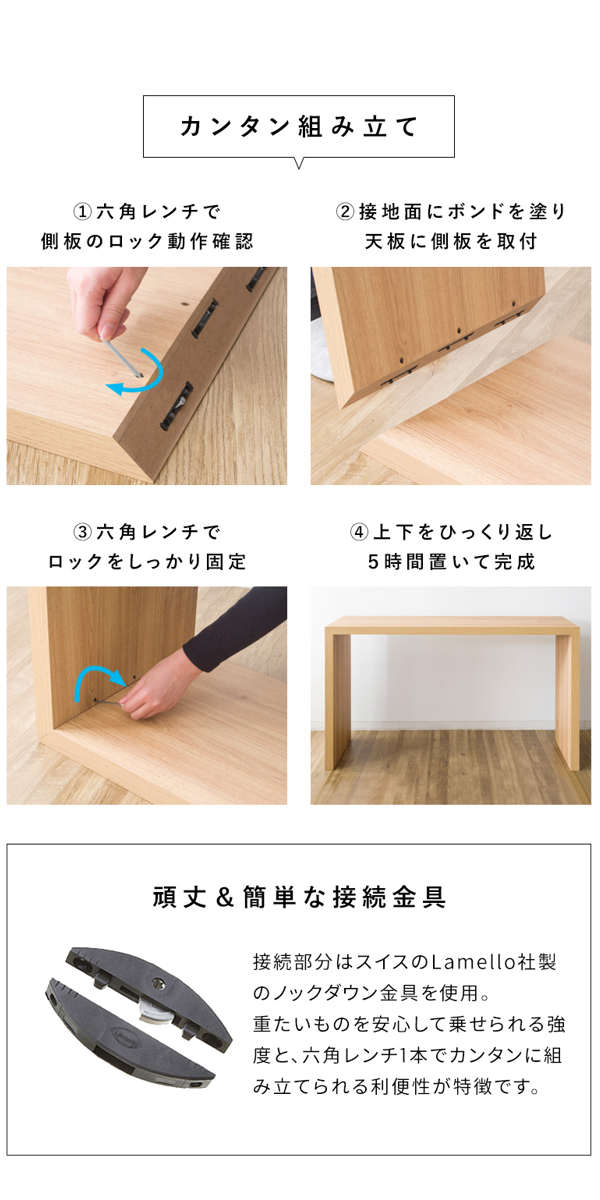 カンタン組み立て

①六角レンチで
側板のロック動作確認

②接地面にボンドを塗り
天板に側板を取付

③六角レンチで
ロックをしっかり固定

④上下をひっくり返し
5時間置いて完成

頑丈＆簡単な接続金具

接続部分はスイスのLamello社製のノックダウン金具を使用。
重たいものを安心して乗せられる強度と、六角レンチ1本でカンタンに組み立てられる利便性が特徴です。