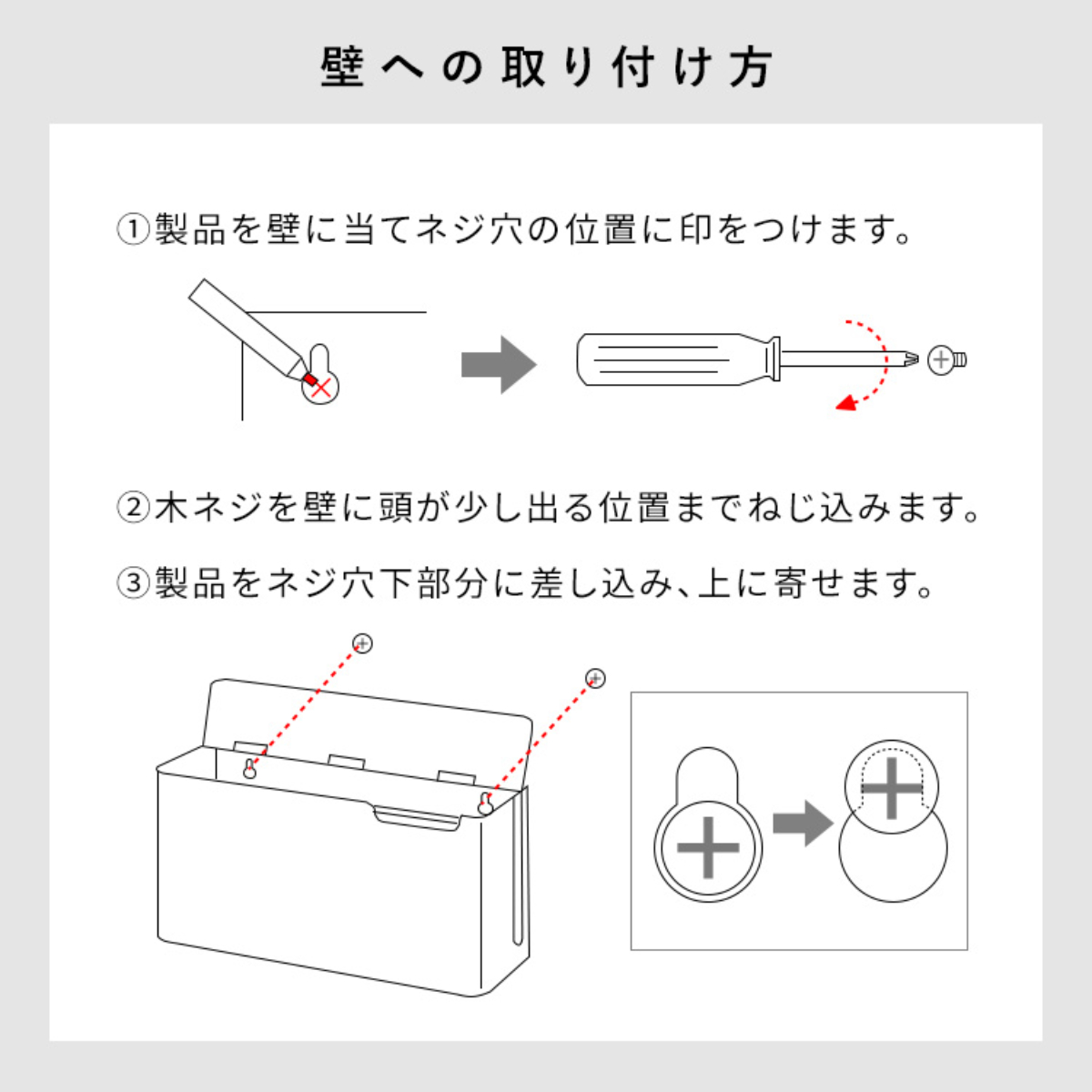 壁への取り付け方

①製品を壁に当てネジ穴の位置に印をつけます。

②木ネジを壁に頭が少し出る位置までねじ込みます。

③製品をネジ穴下部分に差し込み、上に寄せます。