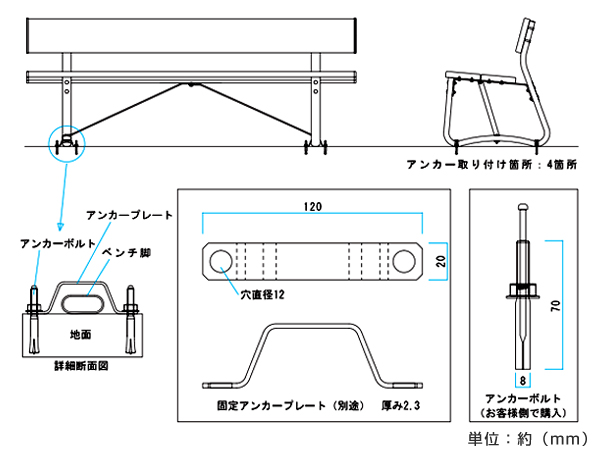 アンカー取り付け箇所：4箇所

アンカープレート
アンカーボルト
ベンチ脚
地面
詳細断面図

120
20
穴直径12
固定アンカープレート（別途） 厚み2.3

70
8
アンカーボルト
（お客様側で購入）

単位：約（mm）