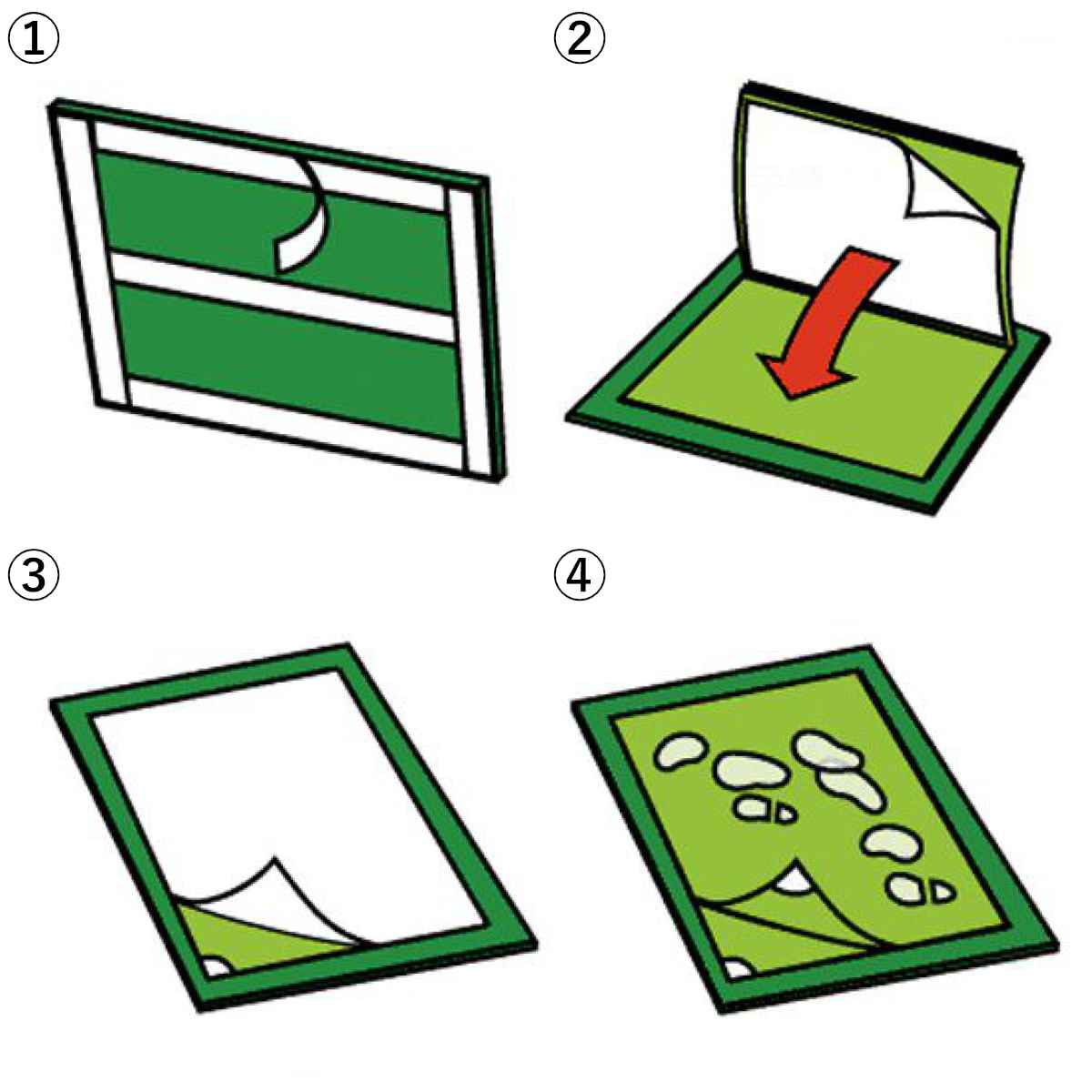 ①

②

③

④